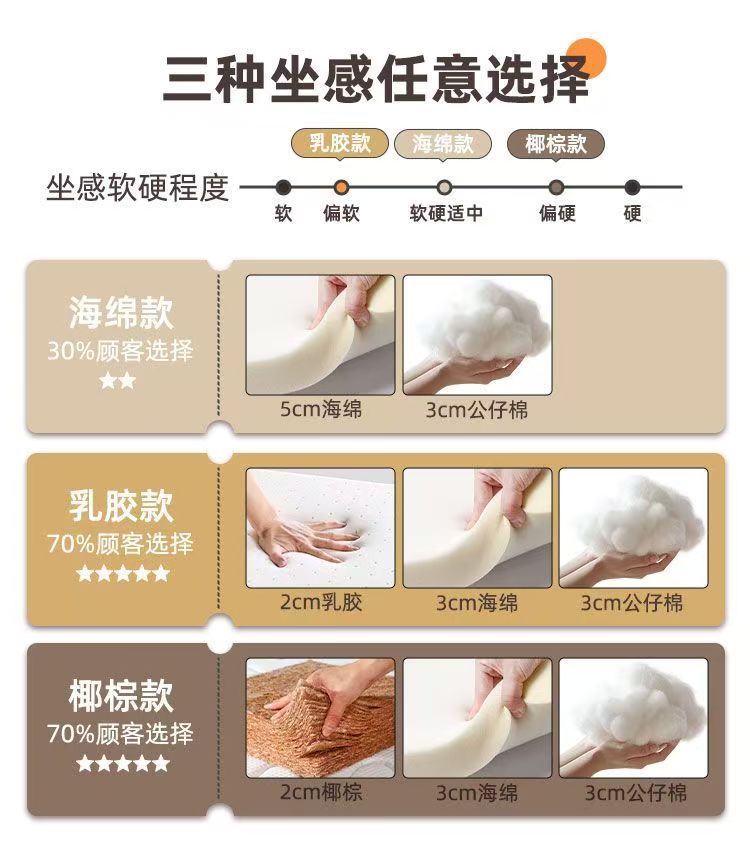 三种坐感任意选择

乳胶款 海绵款 椰棕款

坐感软硬程度 软 偏软 软硬适中 偏硬 硬

海绵款
30%顾客选择
★★
5cm海绵
3cm公仔棉

乳胶款
70%顾客选择
★★★★★
2cm乳胶
3cm海绵
3cm公仔棉

椰棕款
70%顾客选择
★★★★★
2cm椰棕
3cm海绵
3cm公仔棉