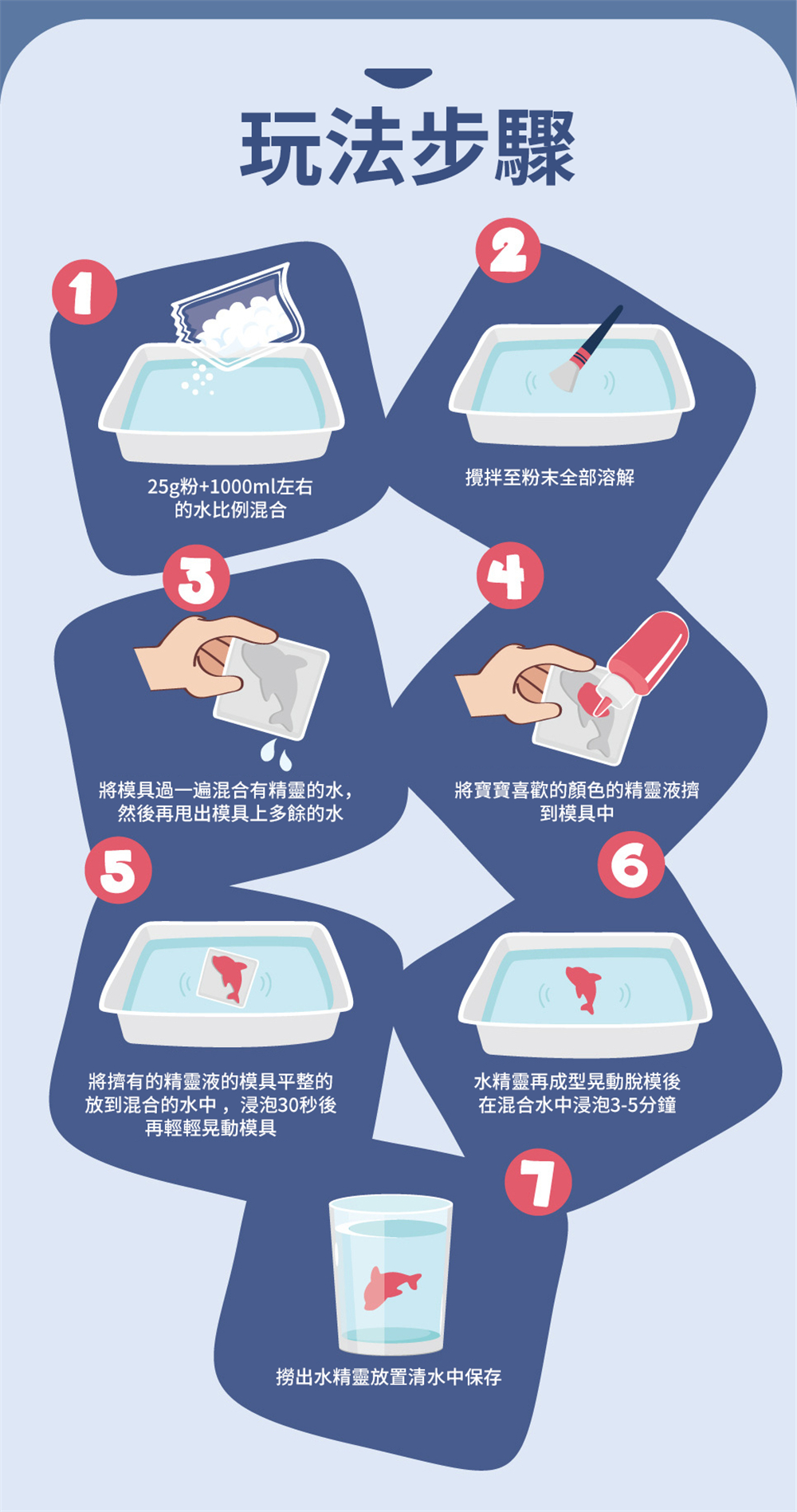 玩法步驟

1

25g粉+1000ml左右的水比例混合

2

攪拌至粉末全部溶解

3

將模具過一遍混合有精靈的水，然後再甩出模具上多餘的水

4

將寶寶喜歡的顏色的精靈液擠到模具中

5

將擠有的精靈液的模具平整的放到混合的水中，浸泡30秒後再輕輕晃動模具

6

水精靈再成型晃動脫模後在混合水中浸泡3-5分鐘

7

撈出水精靈放置清水中保存