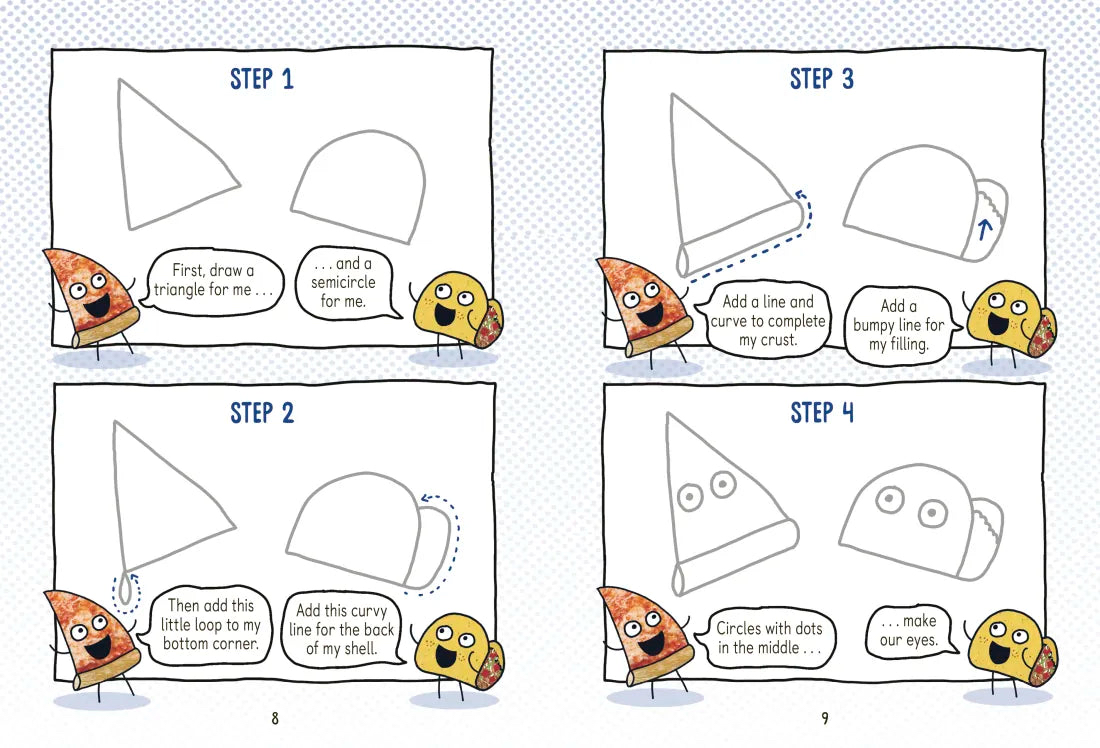 STEP 1

First, draw a triangle for me . . .

. . . and a semicircle for me.

STEP 2

Then add this little loop to my bottom corner.

Add this curvy line for the back of my shell.

8

STEP 3

Add a line and curve to complete my crust.

Add a bumpy line for my filling.

STEP 4

Circles with dots in the middle . . .

. . . make our eyes.

9