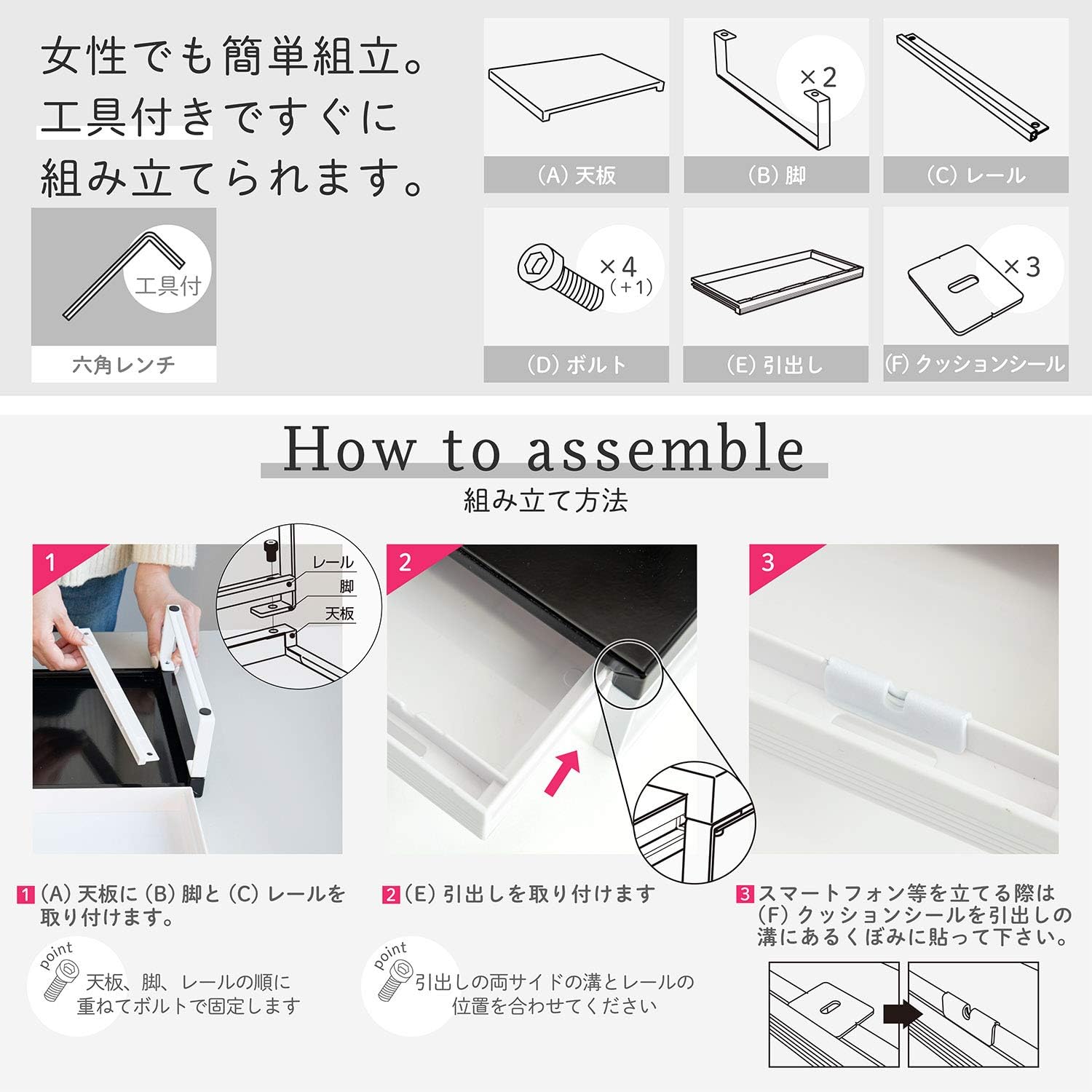 女性でも簡単組立。
工具付きですぐに
組み立てられます。

工具付
六角レンチ

(A) 天板

×2
(B) 脚

(C) レール

×4
(+1)
(D) ボルト

(E) 引出し

×3
(F) クッションシール

How to assemble
組み立て方法

1
レール
脚
天板

2

3

1 (A) 天板に (B) 脚と (C) レールを取り付けます。

point
天板、脚、レールの順に重ねてボルトで固定します

2 (E) 引出しを取り付けます

point
引出しの両サイドの溝とレールの位置を合わせてください

3 スマートフォン等を立てる際は (F) クッションシールを引出しの溝にあるくぼみに貼って下さい。