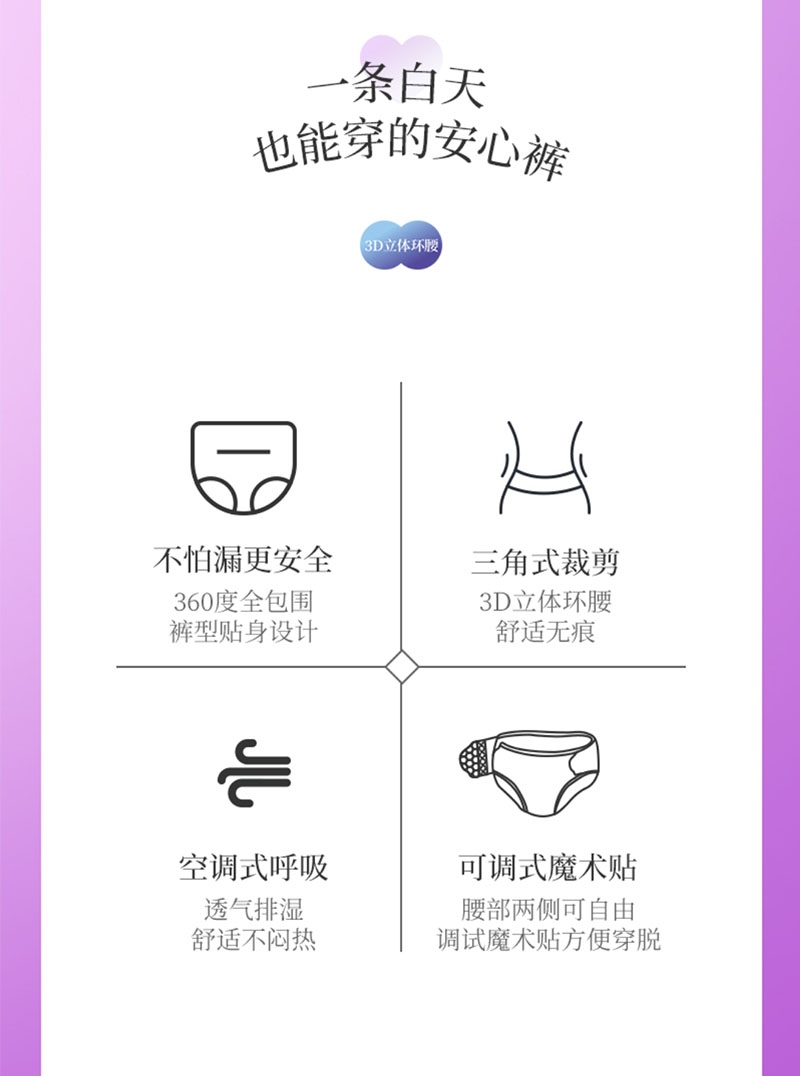 一条白天
也能穿的安心裤

3D立体环腰

不怕漏更安全
360度全包围
裤型贴身设计

三角式裁剪
3D立体环腰
舒适无痕

空调式呼吸
透气排湿
舒适不闷热

可调式魔术贴
腰部两侧可自由
调试魔术贴方便穿脱