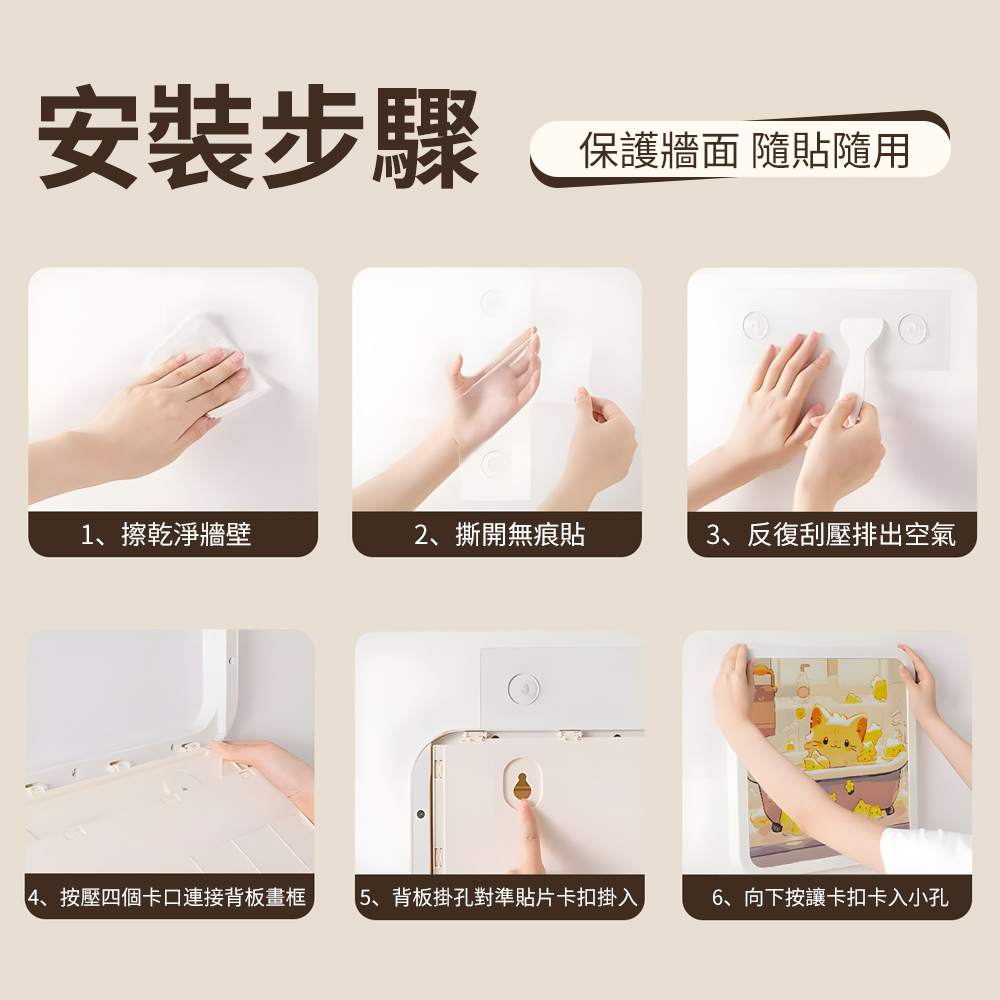 安裝步驟

保護牆面 隨貼隨用

1、擦乾淨牆壁

2、撕開無痕貼

3、反復刮壓排出空氣

4、按壓四個卡口連接背板畫框

5、背板掛孔對準貼片卡扣掛入

6、向下按讓卡扣卡入小孔