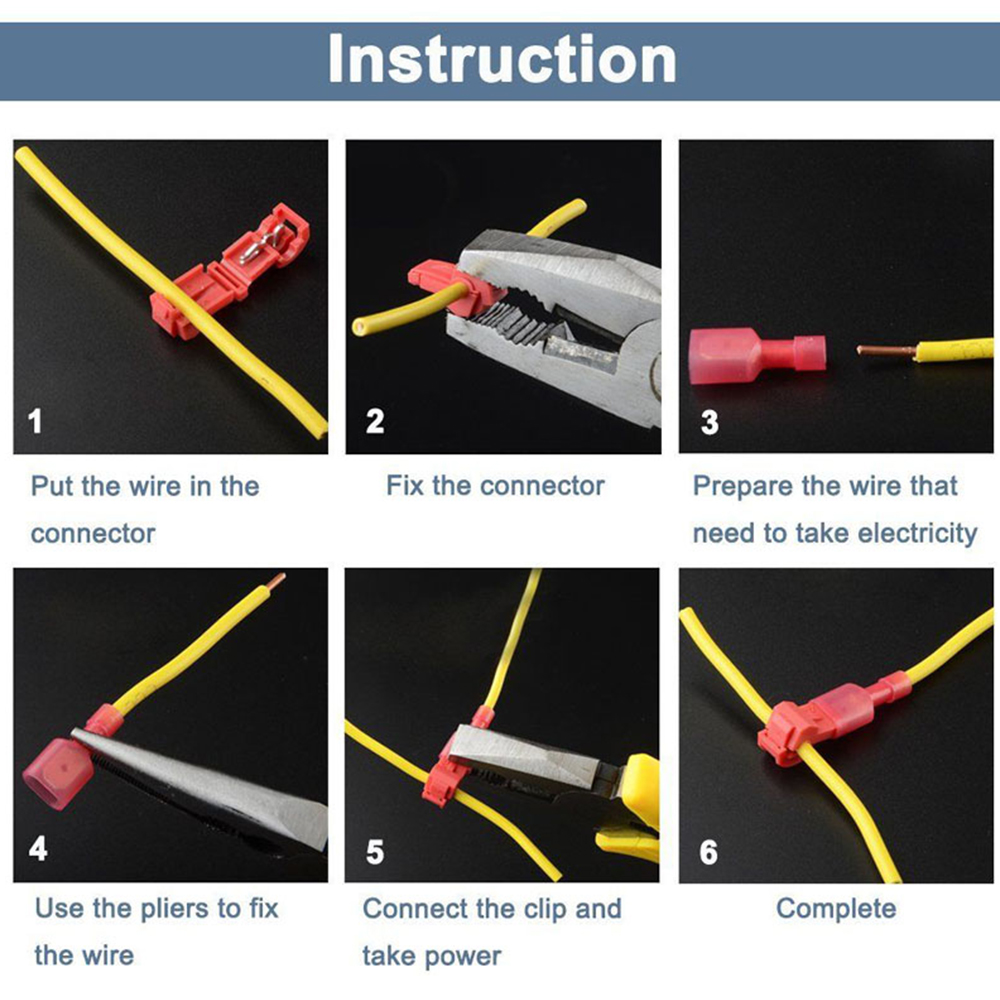 Instruction

1

Put the wire in the connector

2

Fix the connector

3

Prepare the wire that need to take electricity

4

Use the pliers to fix the wire

5

Connect the clip and take power

6

Complete