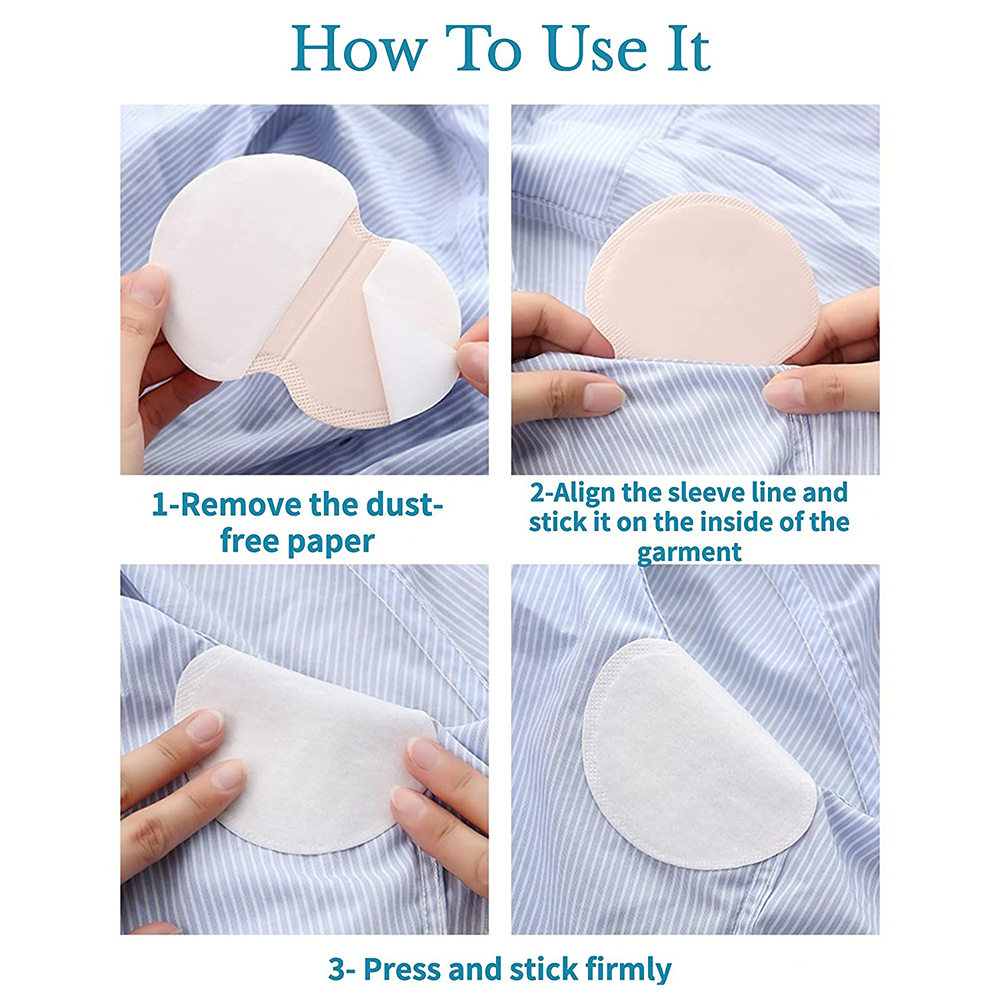 How To Use It

1-Remove the dust-free paper

2-Align the sleeve line and stick it on the inside of the garment

3- Press and stick firmly