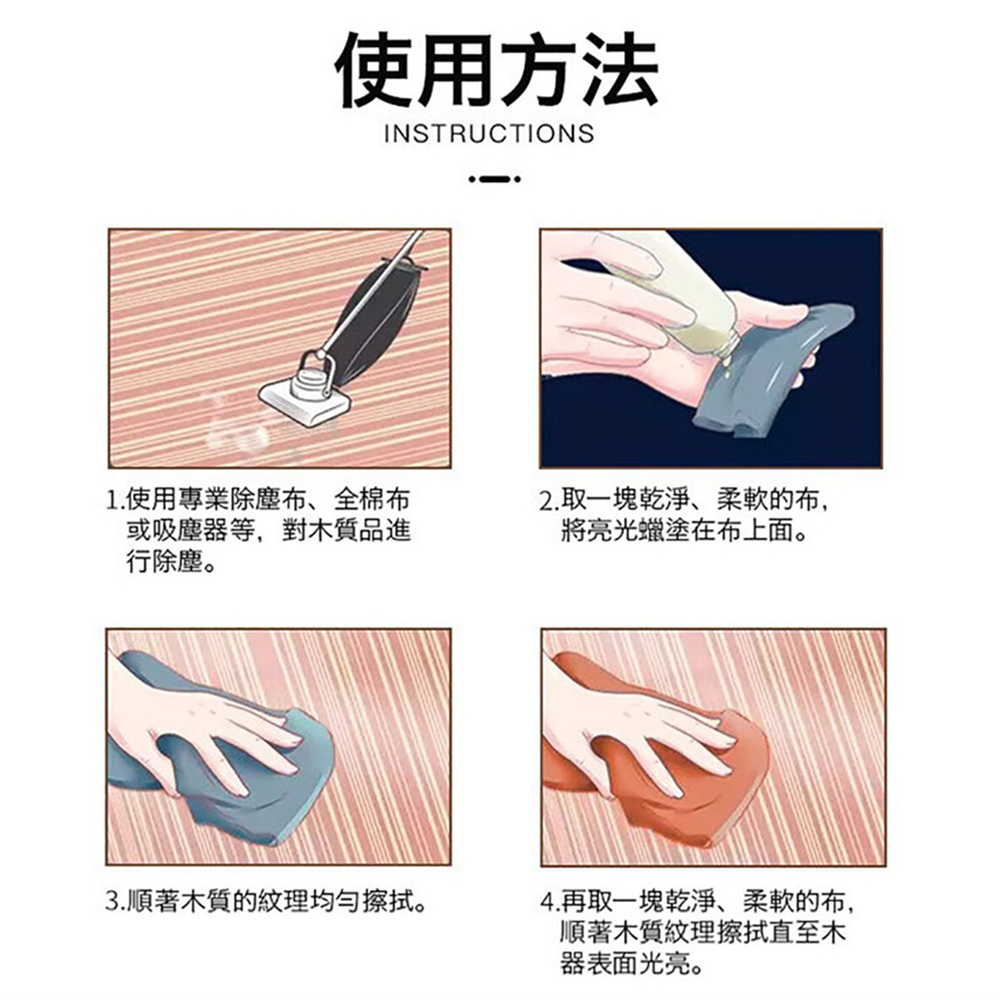 使用方法
INSTRUCTIONS

1.使用專業除塵布、全棉布或吸塵器等，對木質品進行除塵。

2.取一塊乾淨、柔軟的布，將亮光蠟塗在布上面。

3.順著木質的紋理均勻擦拭。

4.再取一塊乾淨、柔軟的布，順著木質紋理擦拭直至木器表面光亮。