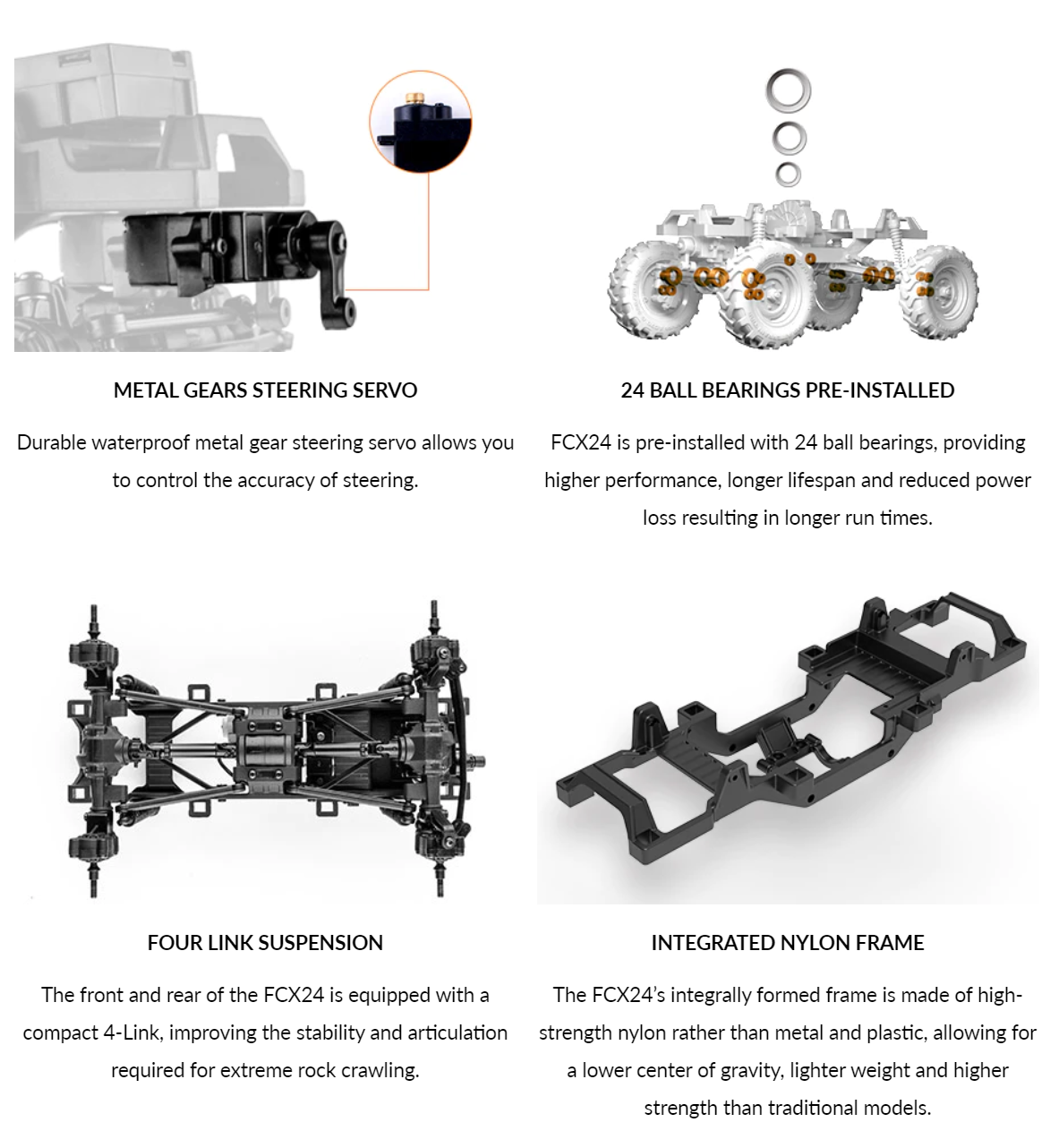 METAL GEARS STEERING SERVO

Durable waterproof metal gear steering servo allows you to control the accuracy of steering.

24 BALL BEARINGS PRE-INSTALLED

FCX24 is pre-installed with 24 ball bearings, providing higher performance, longer lifespan and reduced power loss resulting in longer run times.

FOUR LINK SUSPENSION

The front and rear of the FCX24 is equipped with a compact 4-Link, improving the stability and articulation required for extreme rock crawling.

INTEGRATED NYLON FRAME

The FCX24's integrally formed frame is made of high-strength nylon rather than metal and plastic, allowing for a lower center of gravity, lighter weight and higher strength than traditional models.