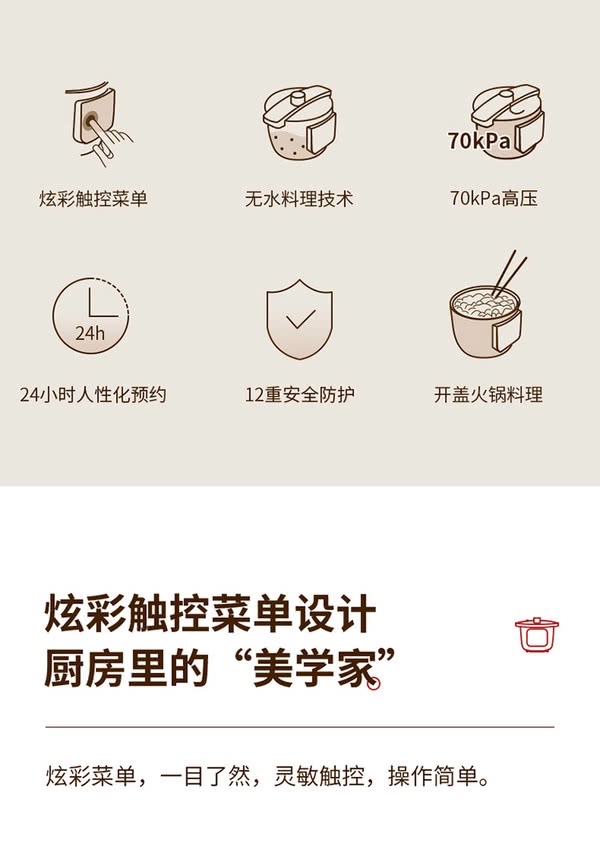 70kPa

炫彩触控菜单

无水料理技术

70kPa高压

24h

24小时人性化预约

12重安全防护

开盖火锅料理

炫彩触控菜单设计
厨房里的“美学家”

炫彩菜单，一目了然，灵敏触控，操作简单。