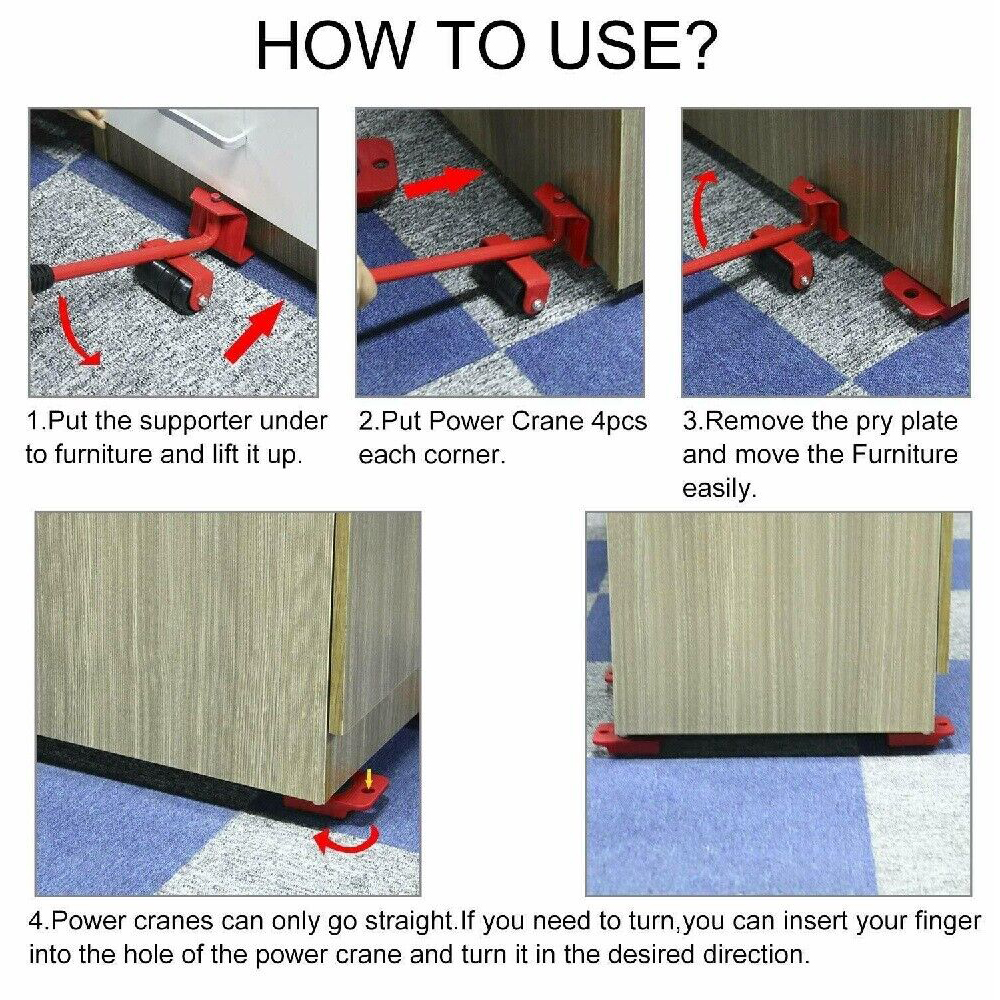 HOW TO USE?

1.Put the supporter under to furniture and lift it up.

2.Put Power Crane 4pcs each corner.

3.Remove the pry plate and move the Furniture easily.

4.Power cranes can only go straight.If you need to turn,you can insert your finger into the hole of the power crane and turn it in the desired direction.