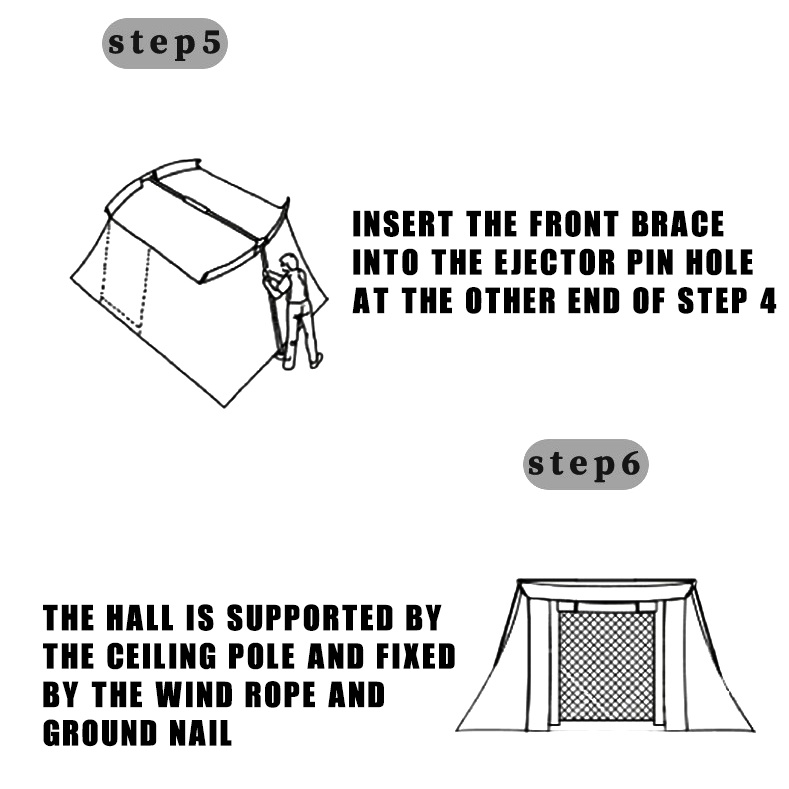 step5

INSERT THE FRONT BRACE INTO THE EJECTOR PIN HOLE AT THE OTHER END OF STEP 4

step6

THE HALL IS SUPPORTED BY THE CEILING POLE AND FIXED BY THE WIND ROPE AND GROUND NAIL