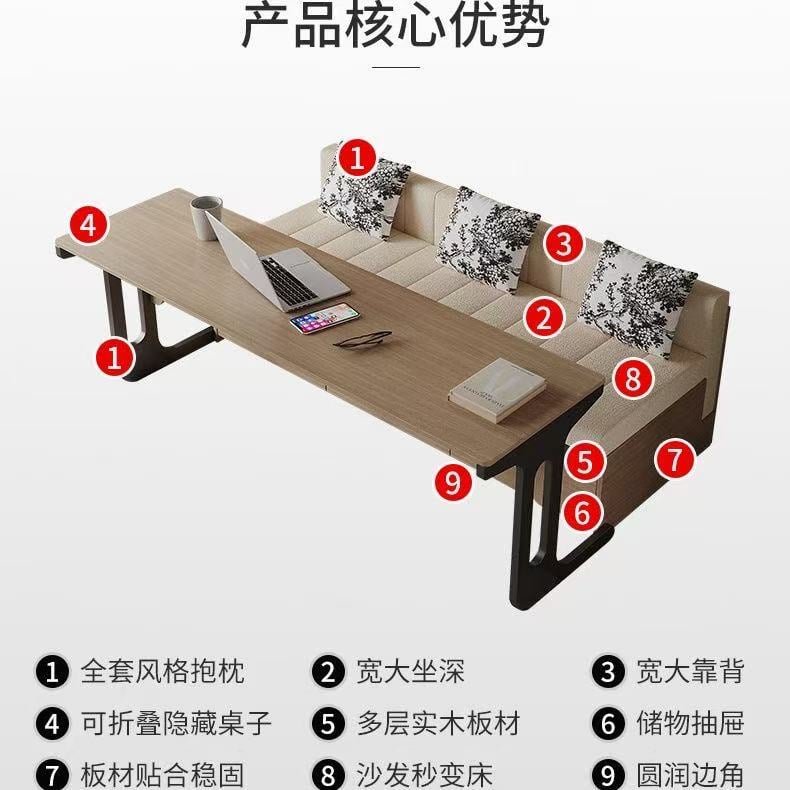 产品核心优势

1
4
3
2
1
8
5
7
9
6

1 全套风格抱枕
2 宽大坐深
3 宽大靠背
4 可折叠隐藏桌子
5 多层实木板材
6 储物抽屉
7 板材贴合稳固
8 沙发秒变床
9 圆润边角