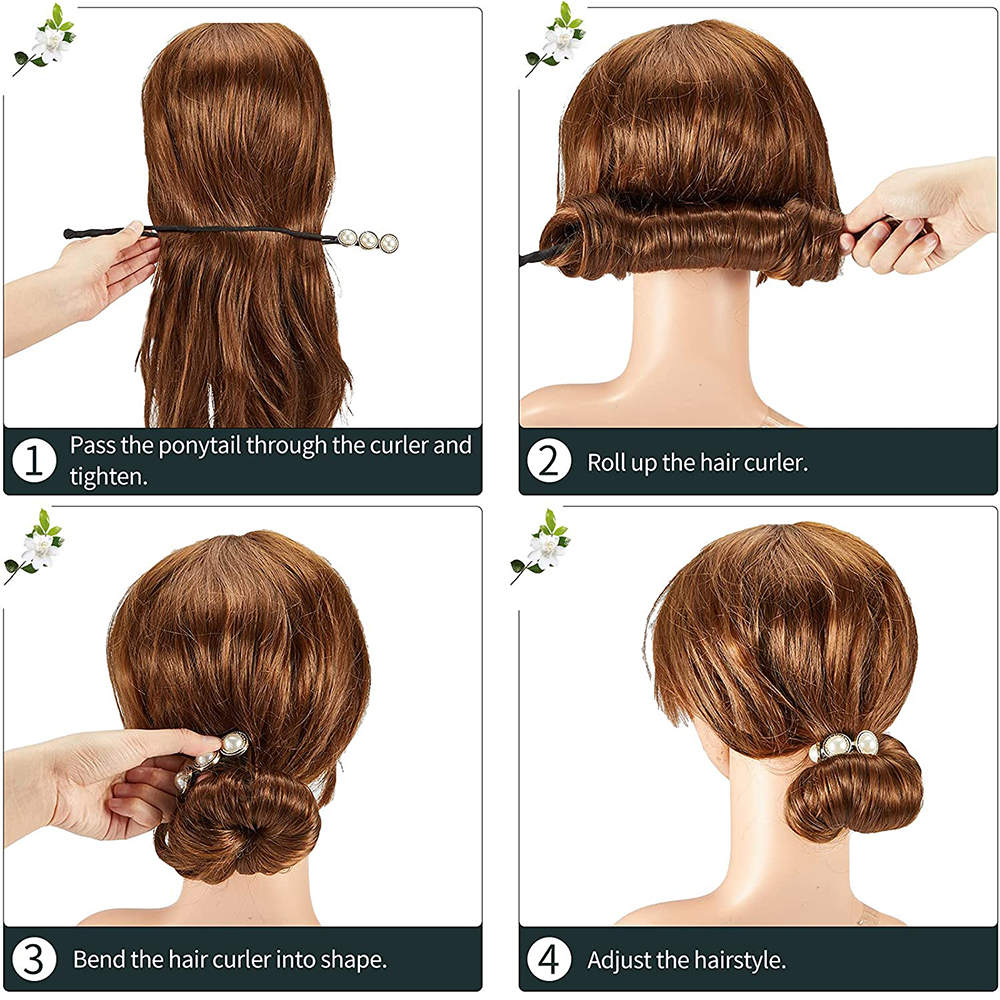 1 Pass the ponytail through the curler and tighten.

2 Roll up the hair curler.

3 Bend the hair curler into shape.

4 Adjust the hairstyle.