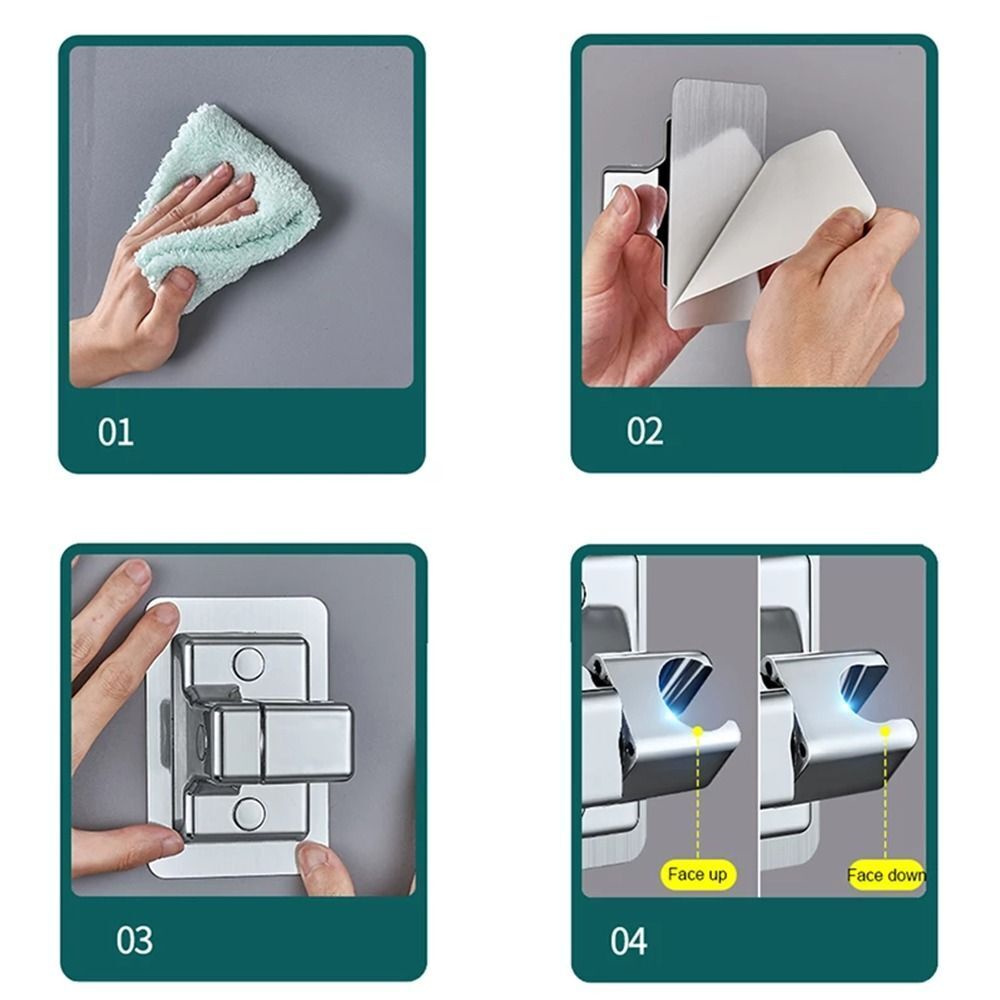 01

02

03

Face up

Face down

04