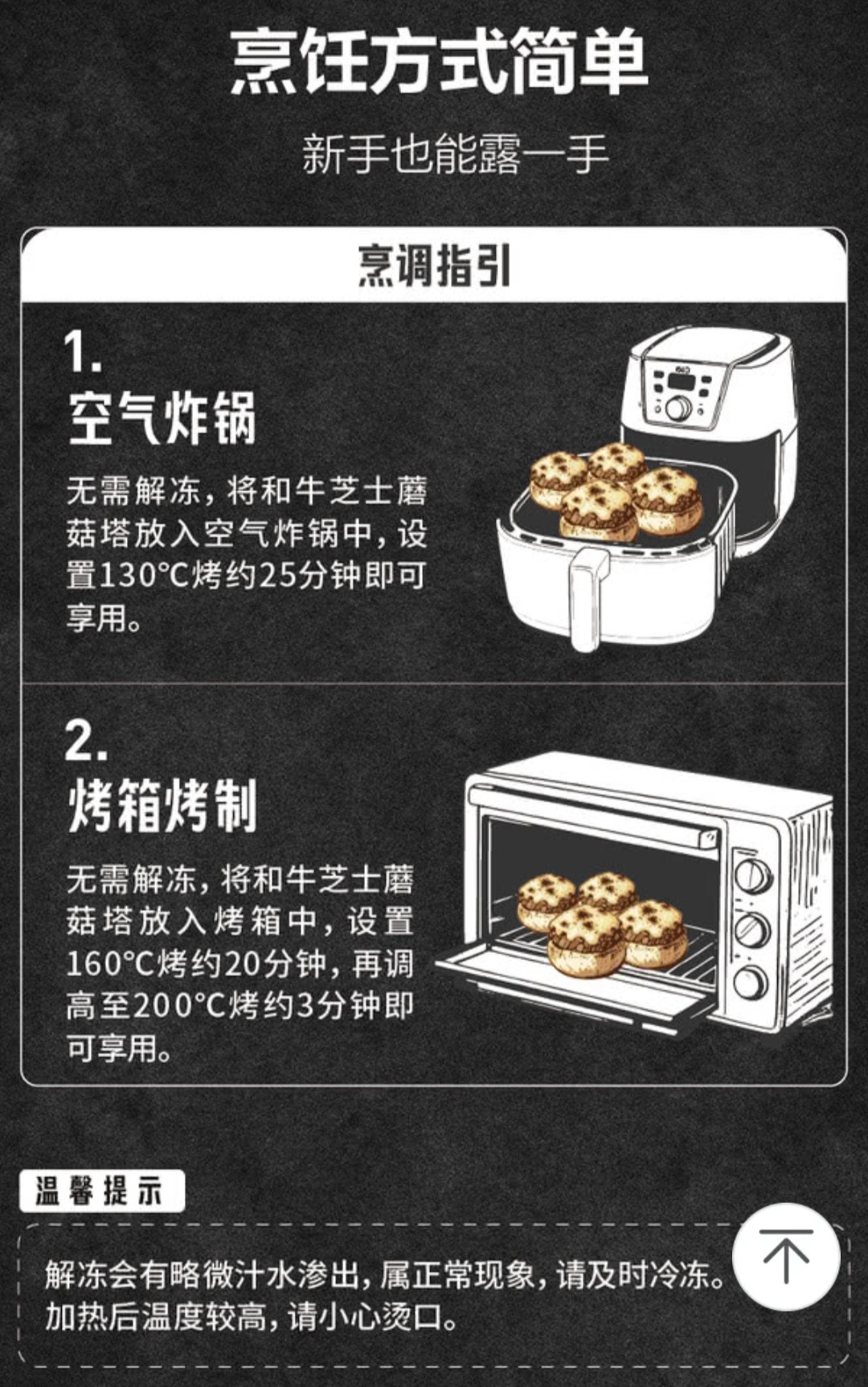 烹饪方式简单

新手也能露一手

烹调指引

1.
空气炸锅

无需解冻，将和牛芝士蘑菇塔放入空气炸锅中，设置130°C烤约25分钟即可享用。

2.
烤箱烤制

无需解冻，将和牛芝士蘑菇塔放入烤箱中，设置160°C烤约20分钟，再调高至200°C烤约3分钟即可享用。

温馨提示

解冻会有略微汁水渗出，属正常现象，请及时冷冻。
加热后温度较高，请小心烫口。