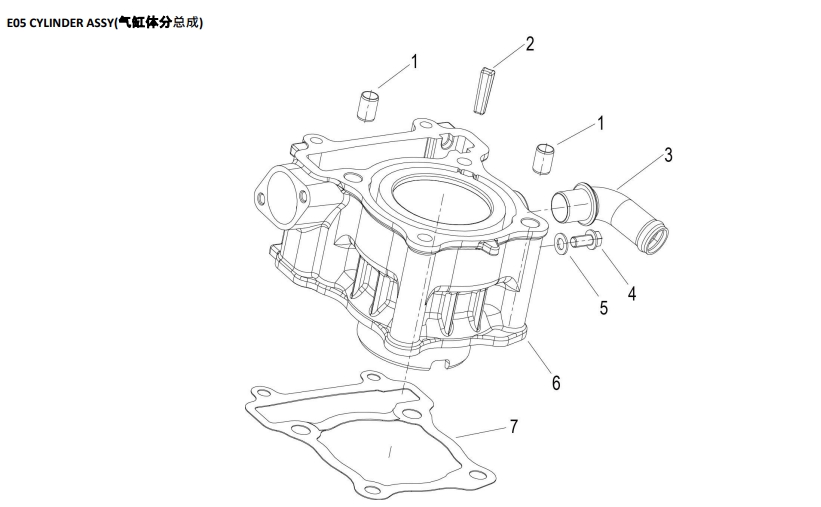 E05 CYLINDER ASSY(气缸体分总成)

1
2
1
3
4
5
6
7