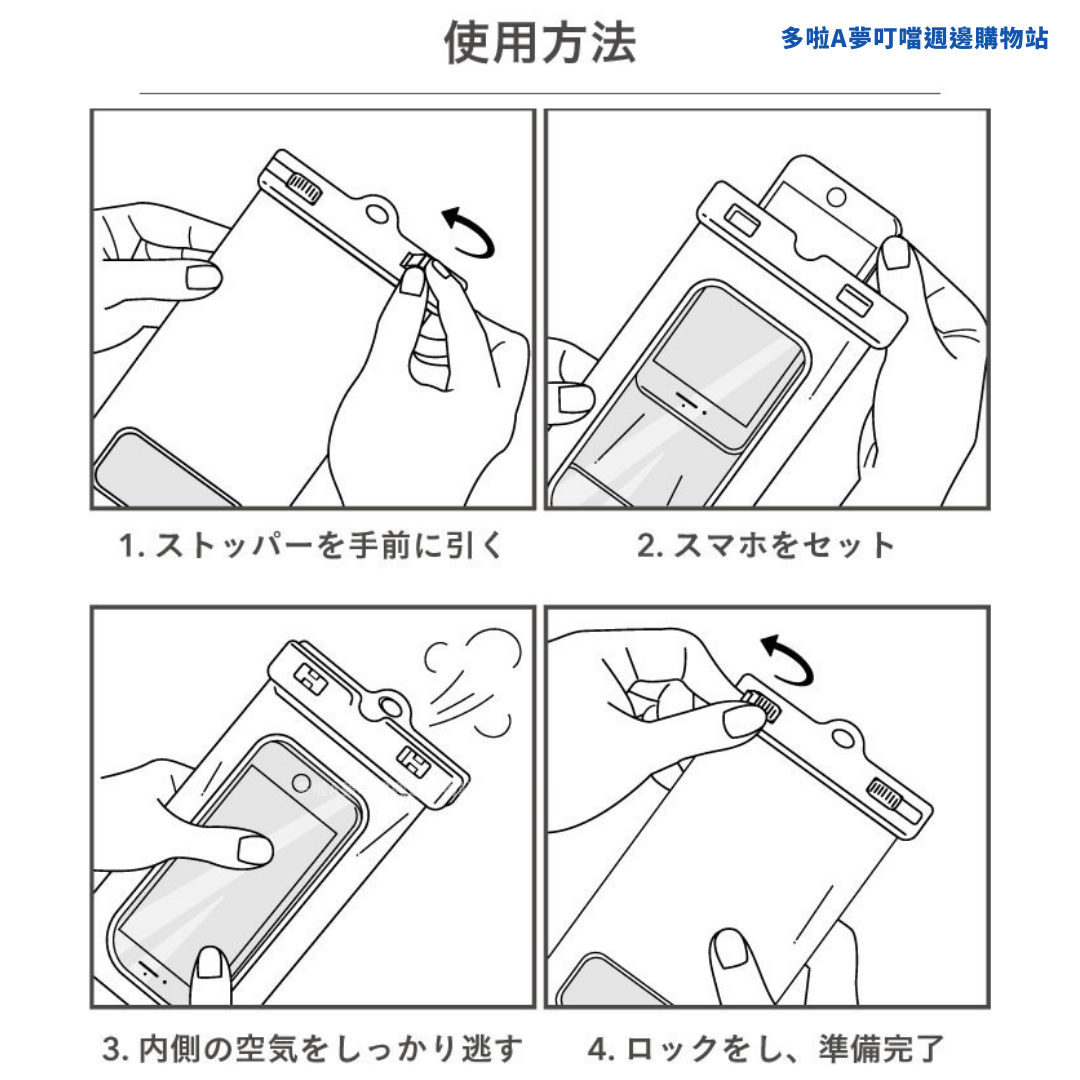 使用方法

多啦A夢叮噹週邊購物站

1. ストッパーを手前に引く

2. スマホをセット

3. 内側の空気をしっかり逃す

4. ロックをし、準備完了