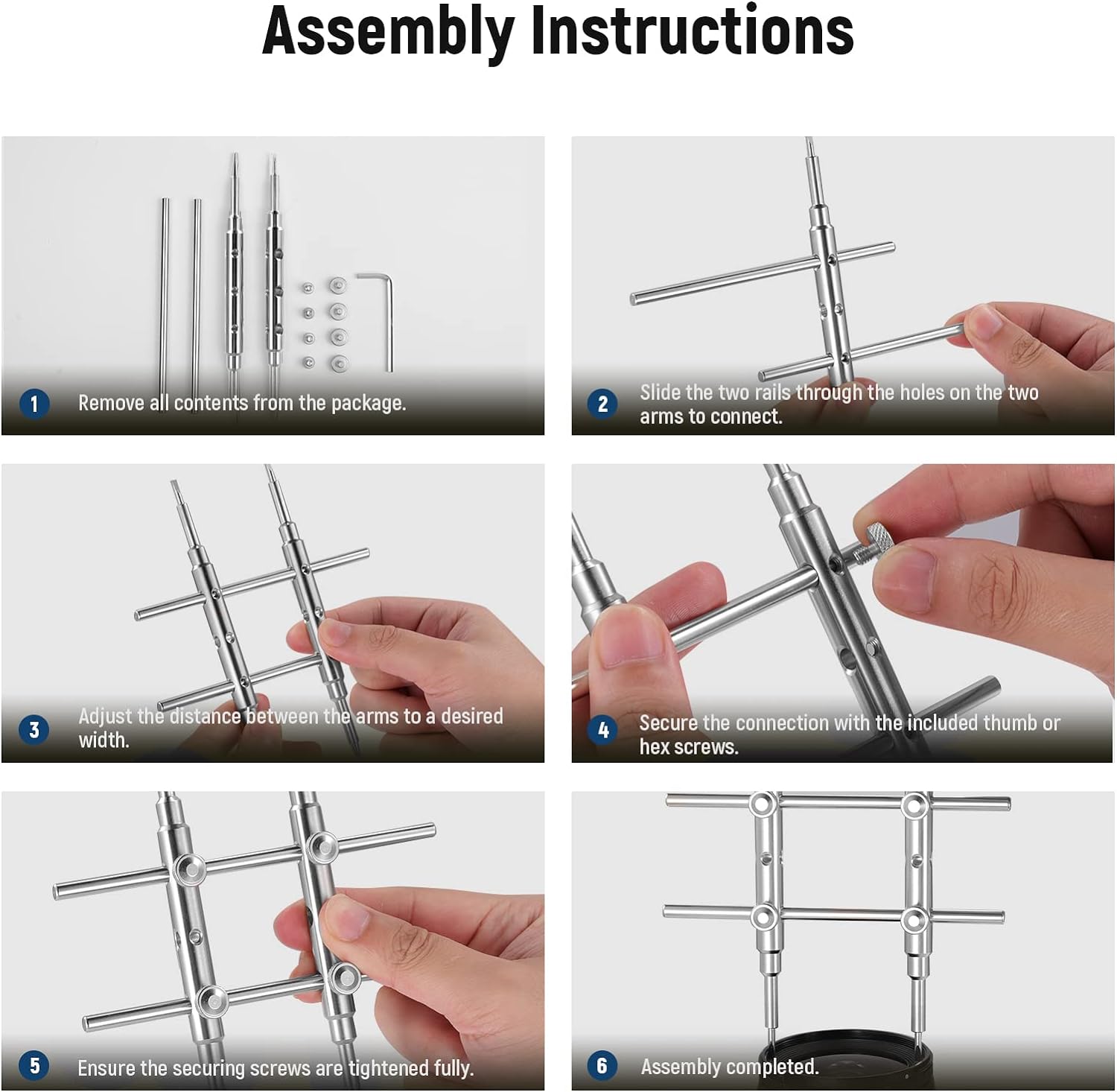 Assembly Instructions

1 Remove all contents from the package.

2 Slide the two rails through the holes on the two arms to connect.

3 Adjust the distance between the arms to a desired width.

4 Secure the connection with the included thumb or hex screws.

5 Ensure the securing screws are tightened fully.

6 Assembly completed.