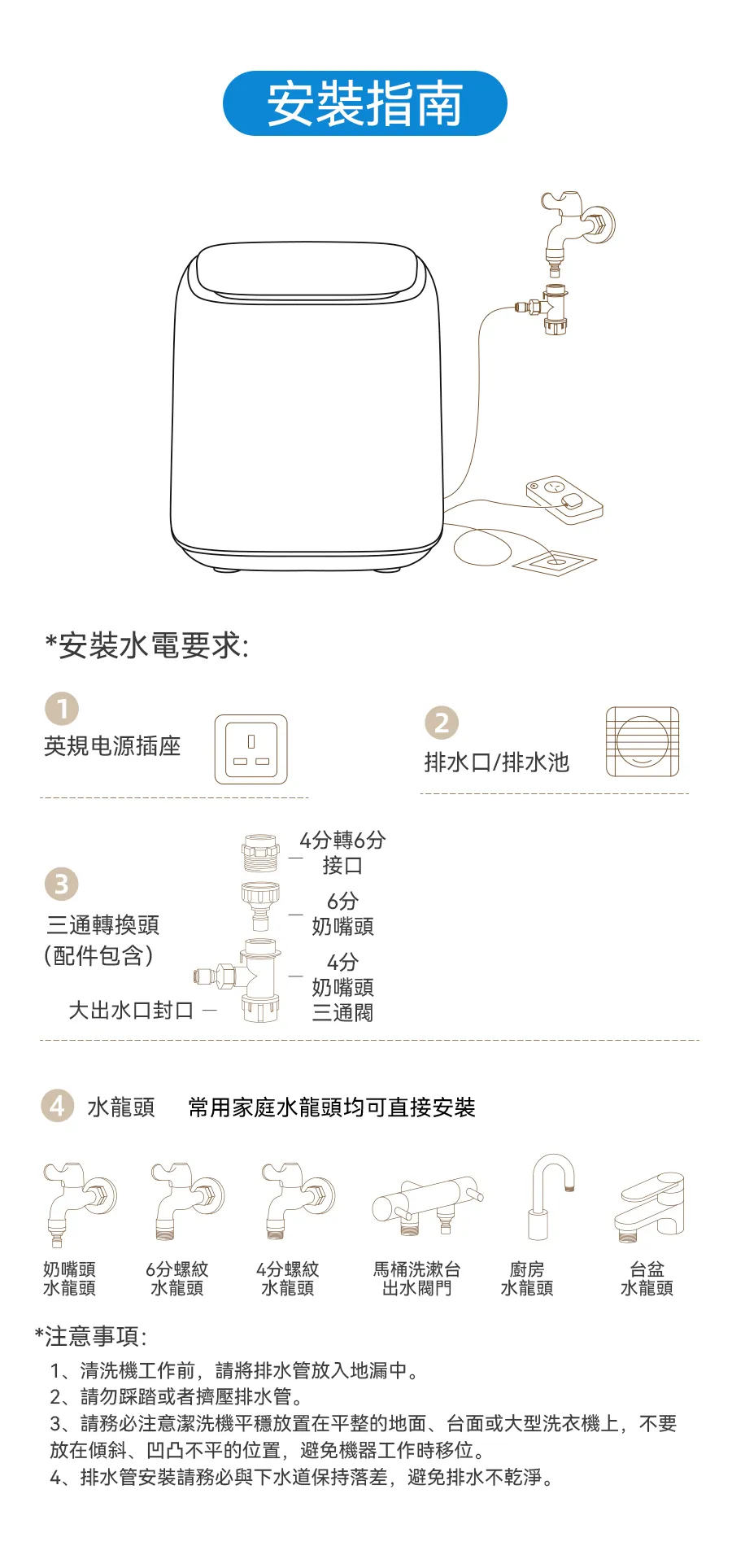 安裝指南

*安裝水電要求:

1
英規电源插座

2
排水口/排水池

3
三通轉換頭
(配件包含)

4分轉6分
接口

6分
奶嘴頭

4分
奶嘴頭
三通閥

大出水口封口

4 水龍頭 常用家庭水龍頭均可直接安裝

奶嘴頭
水龍頭

6分螺紋
水龍頭

4分螺紋
水龍頭

馬桶洗漱台
出水閥門

廚房
水龍頭

台盆
水龍頭

*注意事項:

1、清洗機工作前，請將排水管放入地漏中。
2、請勿踩踏或者擠壓排水管。
3、請務必注意潔洗機平穩放置在平整的地面、台面或大型洗衣機上，不要放在傾斜、凹凸不平的位置，避免機器工作時移位。
4、排水管安裝請務必與下水道保持落差，避免排水不乾淨。