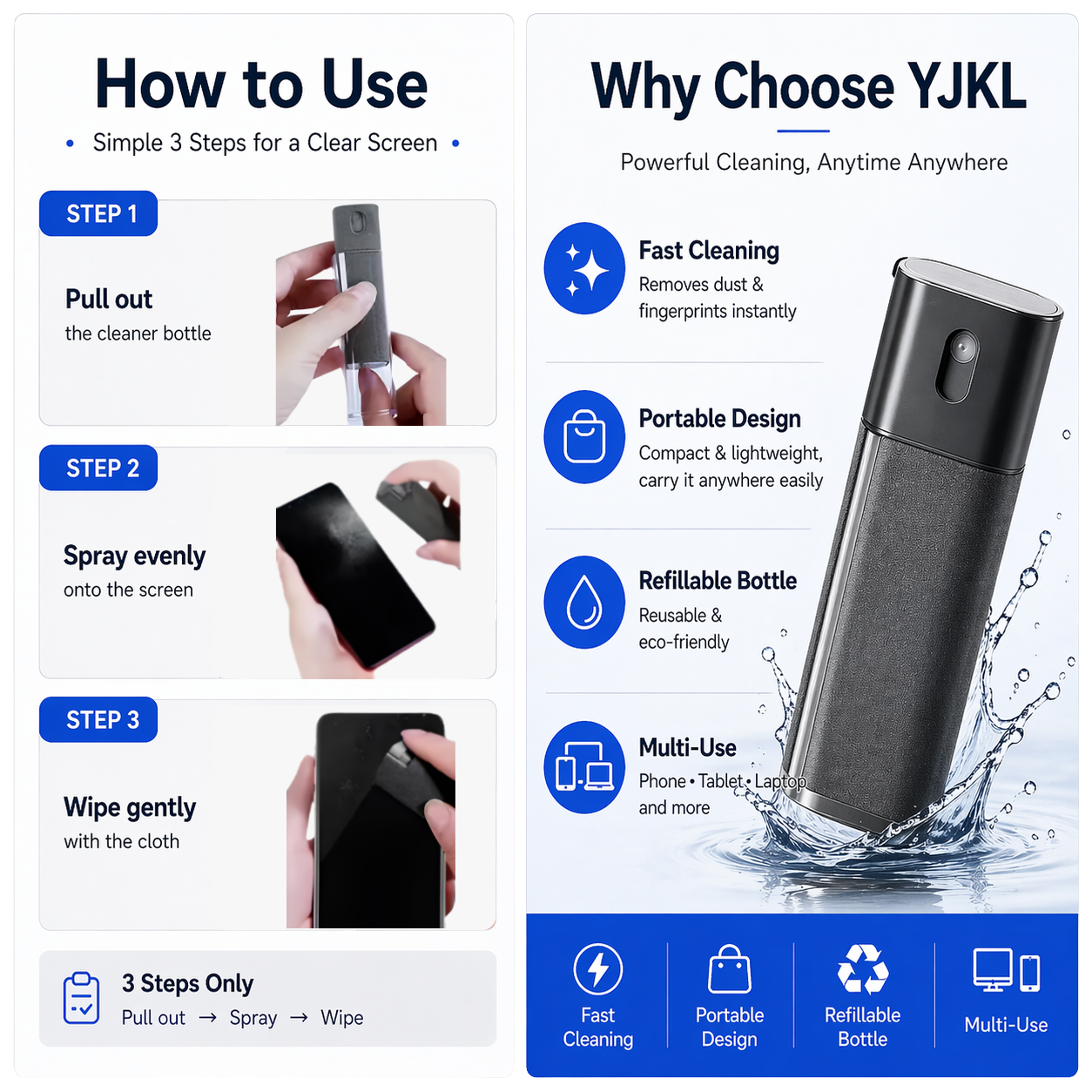 How to Use

• Simple 3 Steps for a Clear Screen •

STEP 1

Pull out
the cleaner bottle

STEP 2

Spray evenly
onto the screen

STEP 3

Wipe gently
with the cloth

3 Steps Only
Pull out → Spray → Wipe

Why Choose YJKL

Powerful Cleaning, Anytime Anywhere

Fast Cleaning
Removes dust & fingerprints instantly

Portable Design
Compact & lightweight, carry it anywhere easily

Refillable Bottle
Reusable & eco-friendly

Multi-Use
Phone • Tablet • Laptop and more

Fast Cleaning

Portable Design

Refillable Bottle

Multi-Use