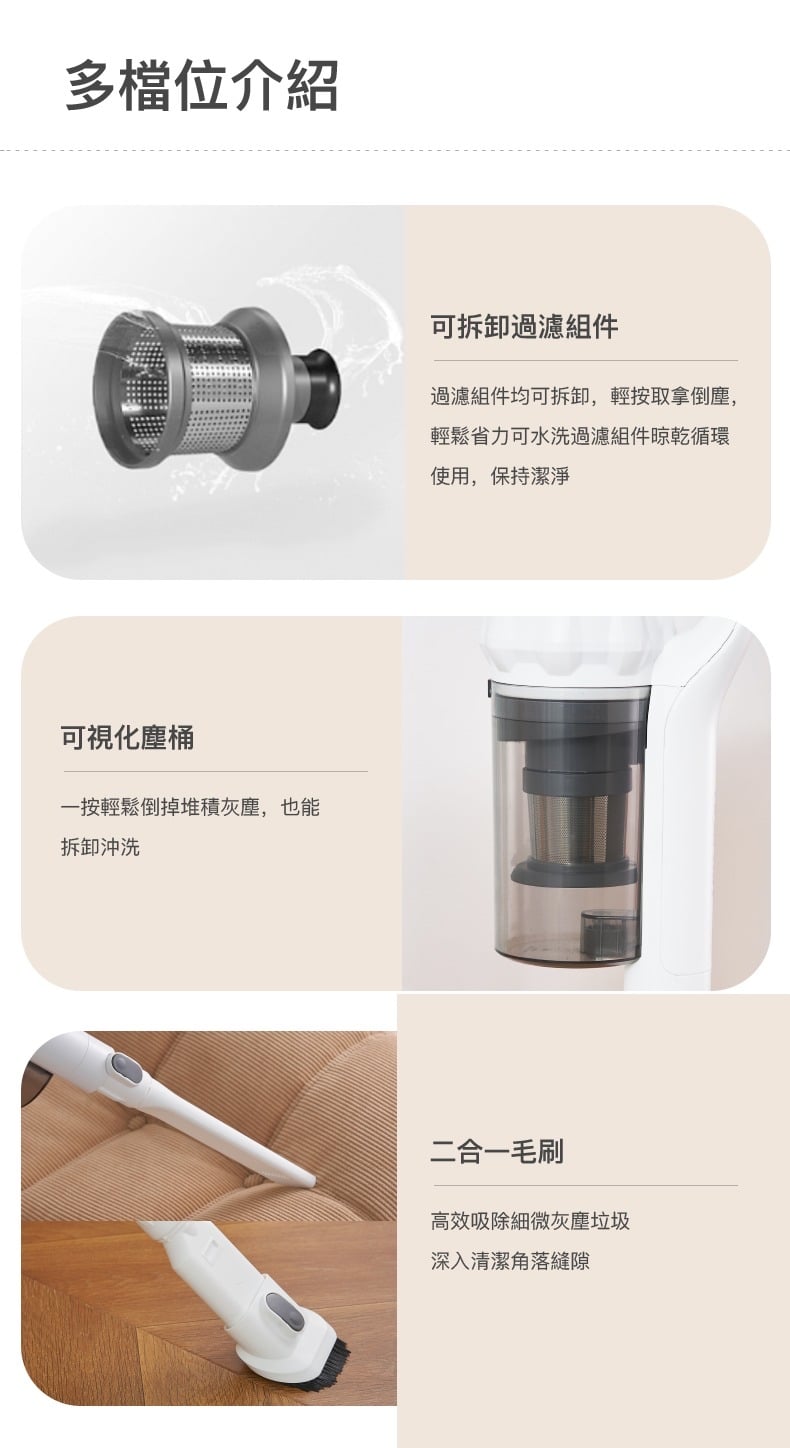 多檔位介紹

可拆卸過濾組件

過濾組件均可拆卸，輕按取拿倒塵，輕鬆省力可水洗過濾組件晾乾循環使用，保持潔淨

可視化塵桶

一按輕鬆倒掉堆積灰塵，也能拆卸沖洗

二合一毛刷

高效吸除細微灰塵垃圾
深入清潔角落縫隙