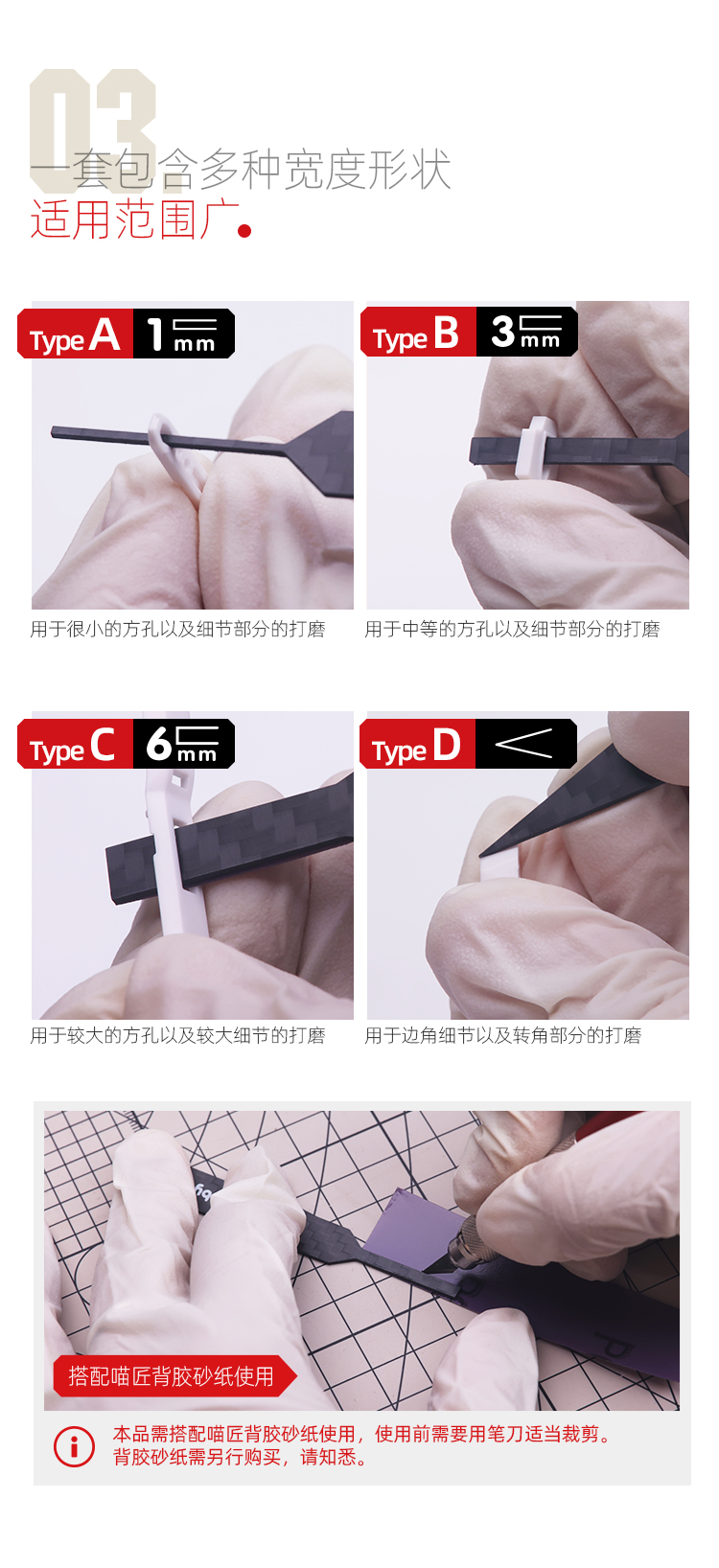 03
一套包含多种宽度形状
适用范围广.

Type A 1 mm
用于很小的方孔以及细节部分的打磨

Type B 3 mm
用于中等的方孔以及细节部分的打磨

Type C 6 mm
用于较大的方孔以及较大细节的打磨

Type D
用于边角细节以及转角部分的打磨

搭配喵匠背胶砂纸使用

本品需搭配喵匠背胶砂纸使用，使用前需要用笔刀适当裁剪。
背胶砂纸需另行购买，请知悉。