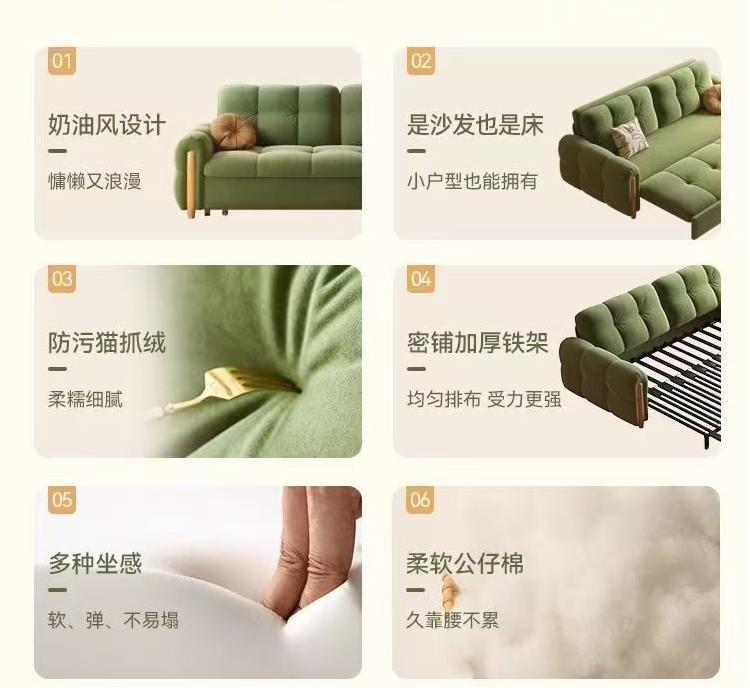 01

奶油风设计

慵懒又浪漫

02

是沙发也是床

小户型也能拥有

03

防污猫抓绒

柔糯细腻

04

密铺加厚铁架

均匀排布 受力更强

05

多种坐感

软、弹、不易塌

06

柔软公仔棉

久靠腰不累