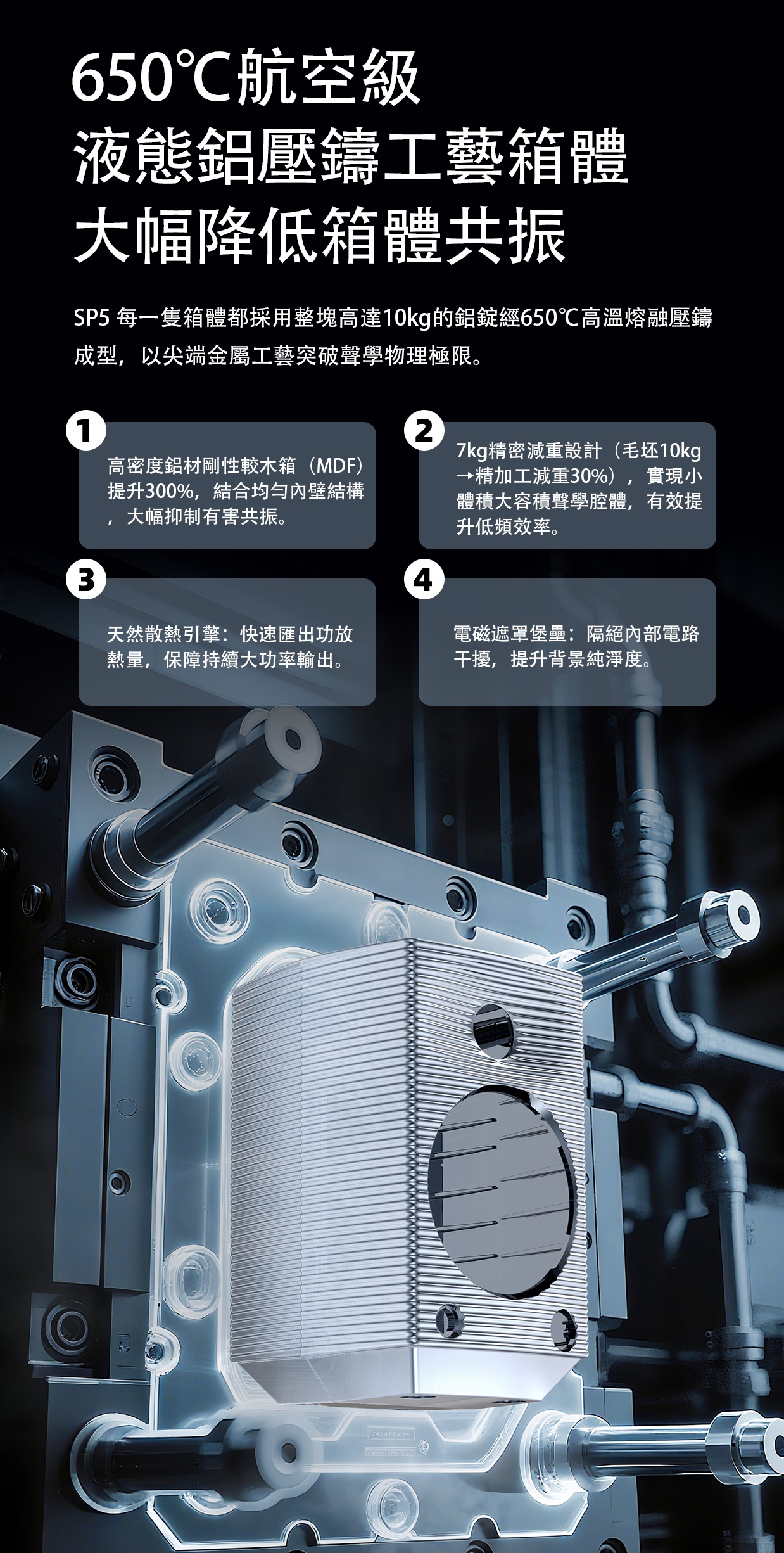 650℃航空級
液態鋁壓鑄工藝箱體
大幅降低箱體共振

SP5 每一隻箱體都採用整塊高達10kg的鋁錠經650℃高溫熔融壓鑄成型，以尖端金屬工藝突破聲學物理極限。

1
高密度鋁材剛性較木箱（MDF）提升300%，結合均勻內壁結構，大幅抑制有害共振。

2
7kg精密減重設計（毛坯10kg→精加工減重30%），實現小體積大容積聲學腔體，有效提升低頻效率。

3
天然散熱引擎：快速匯出功放熱量，保障持續大功率輸出。

4
電磁遮罩堡壘：隔絕內部電路干擾，提升背景純淨度。