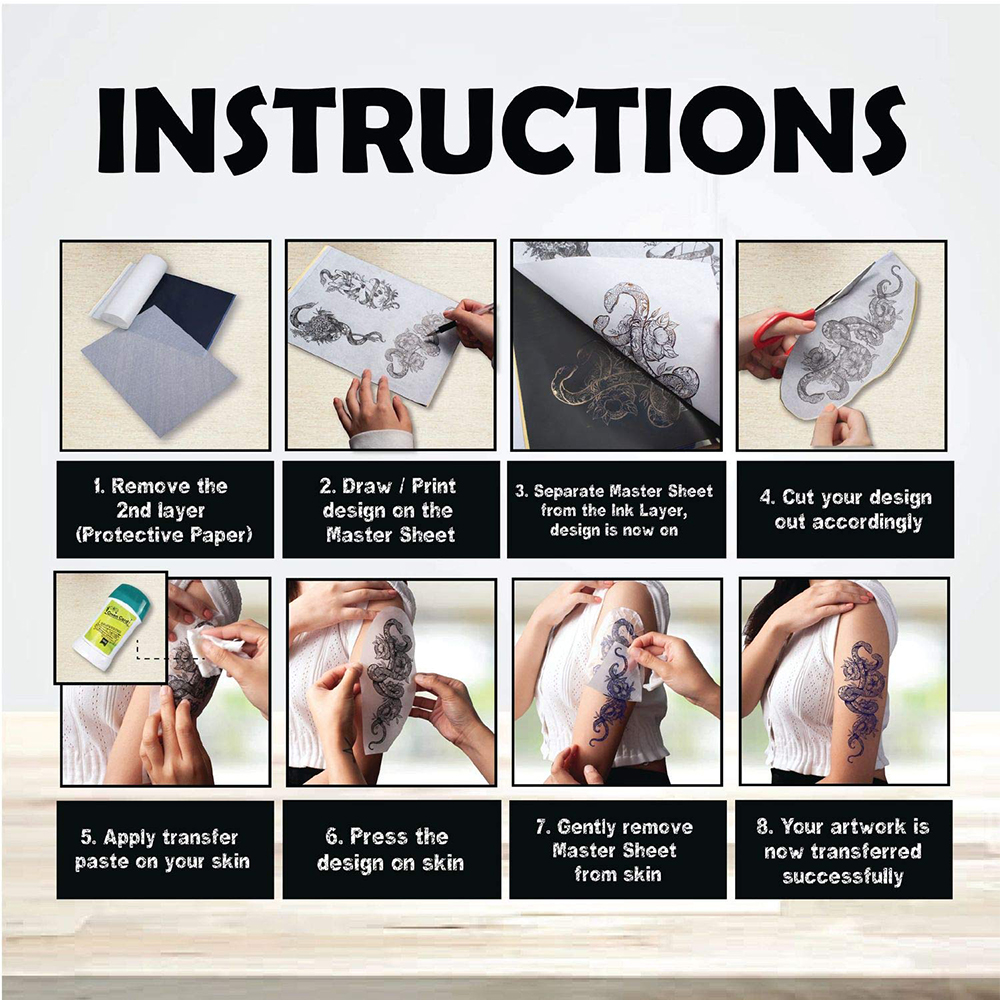 INSTRUCTIONS

1. Remove the 2nd layer (Protective Paper)

2. Draw / Print design on the Master Sheet

3. Separate Master Sheet from the Ink Layer, design is now on

4. Cut your design out accordingly

5. Apply transfer paste on your skin

6. Press the design on skin

7. Gently remove Master Sheet from skin

8. Your artwork is now transferred successfully