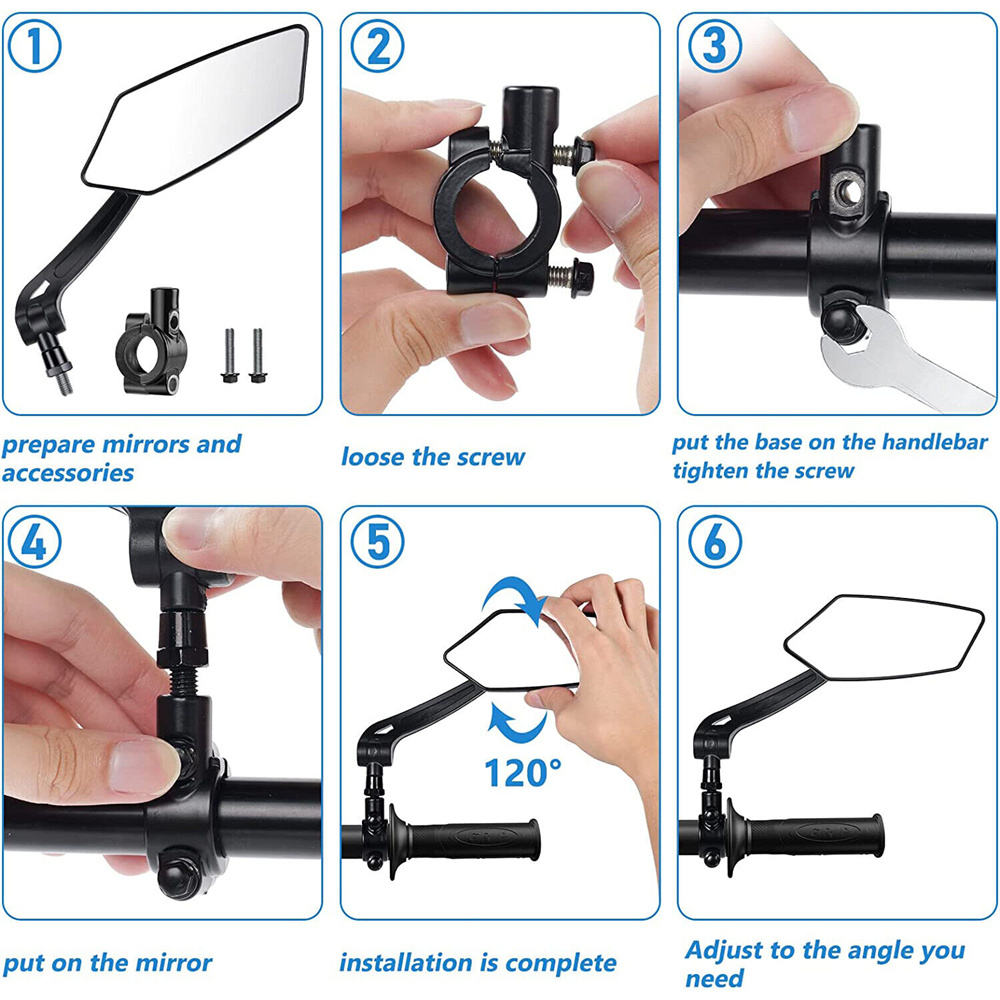 1

prepare mirrors and accessories

2

loose the screw

3

put the base on the handlebar tighten the screw

4

put on the mirror

5

120°

installation is complete

6

Adjust to the angle you need