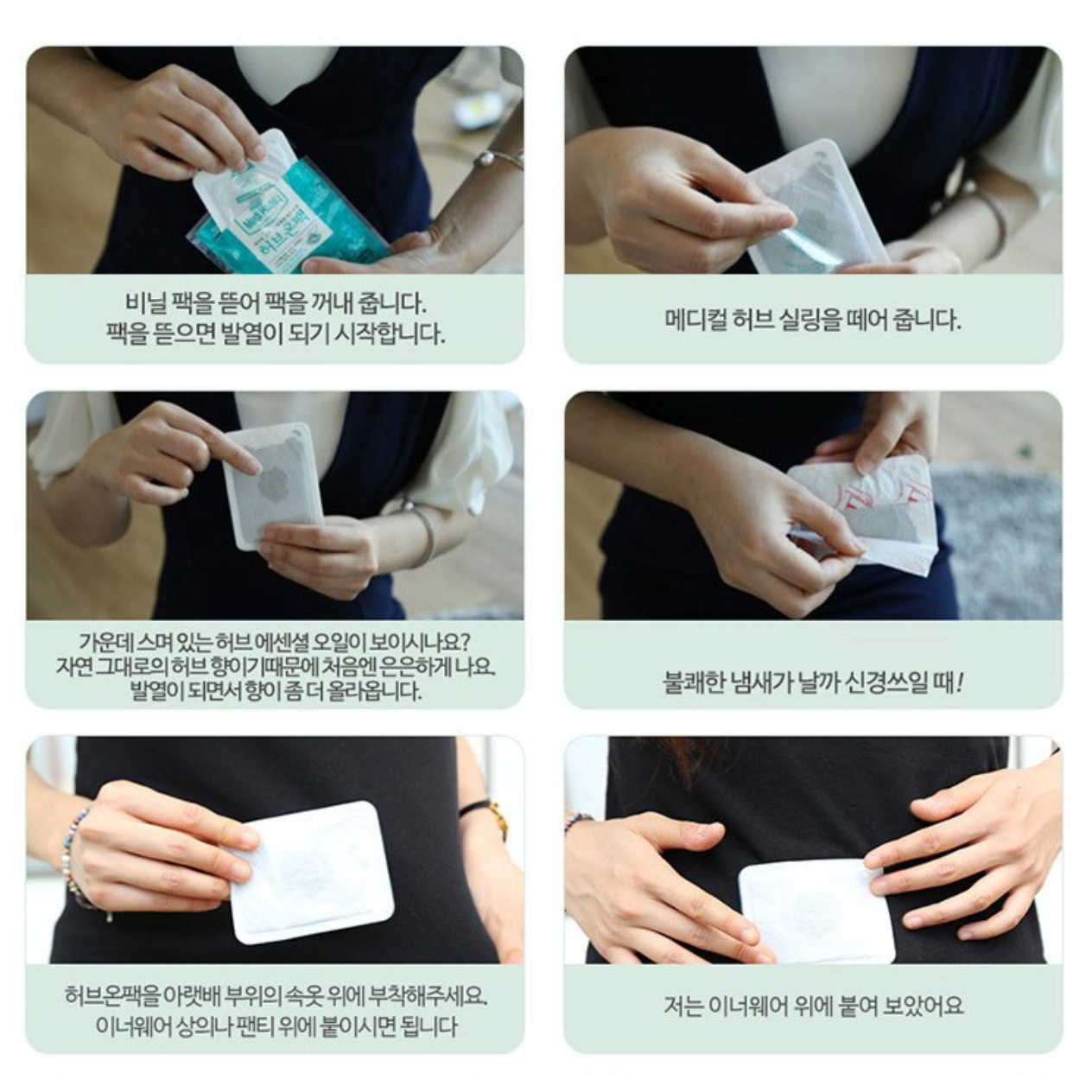 허브온팩

비닐 팩을 뜯어 팩을 꺼내 줍니다.
팩을 뜯으면 발열이 되기 시작합니다.

메디컬 허브 실링을 떼어 줍니다.

가운데 스며 있는 허브 에센셜 오일이 보이시나요?
자연 그대로의 허브 향이기때문에 처음엔 은은하게 나요.
발열이 되면서 향이 좀 더 올라옵니다.

불쾌한 냄새가 날까 신경쓰일 때!

허브온팩을 아랫배 부위의 속옷 위에 부착해주세요.
이너웨어 상의나 팬티 위에 붙이시면 됩니다

저는 이너웨어 위에 붙여 보았어요