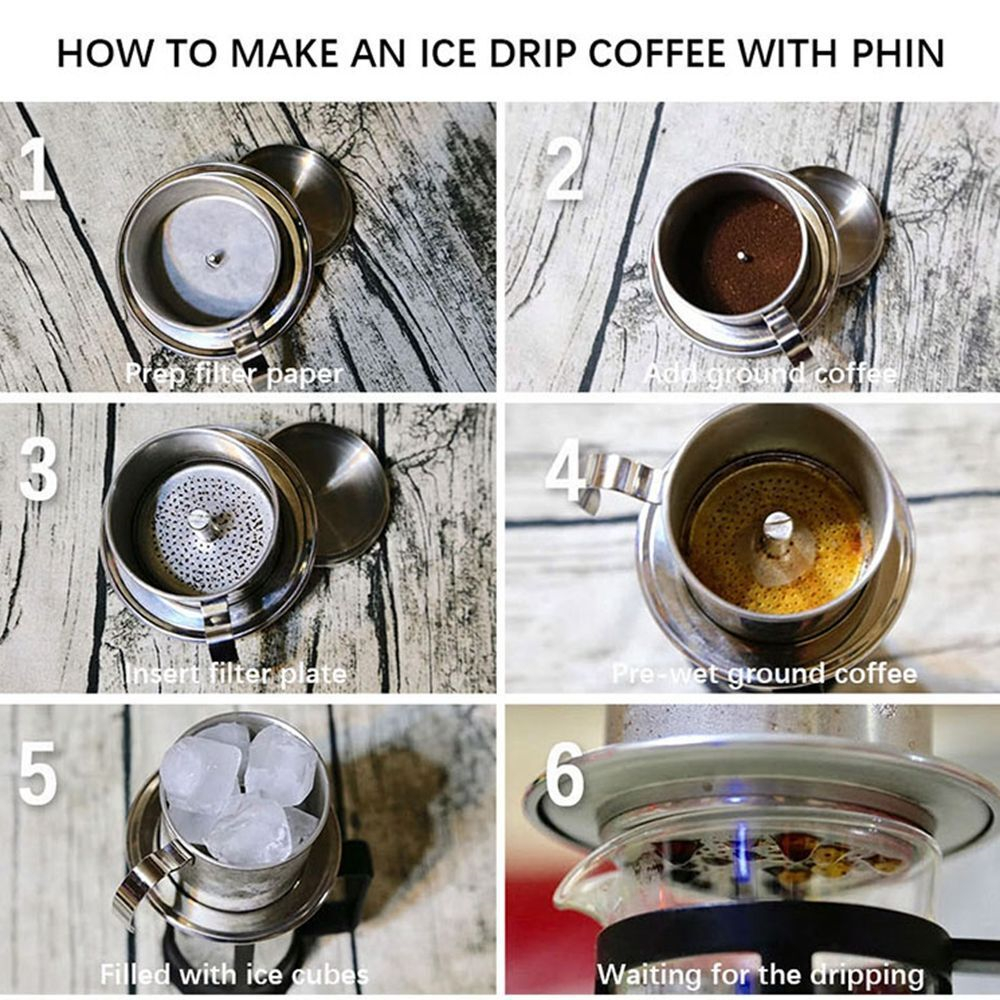 HOW TO MAKE AN ICE DRIP COFFEE WITH PHIN

1
Prep filter paper

2
Add ground coffee

3
Insert filter plate

4
Pre-wet ground coffee

5
Filled with ice cubes

6
Waiting for the dripping