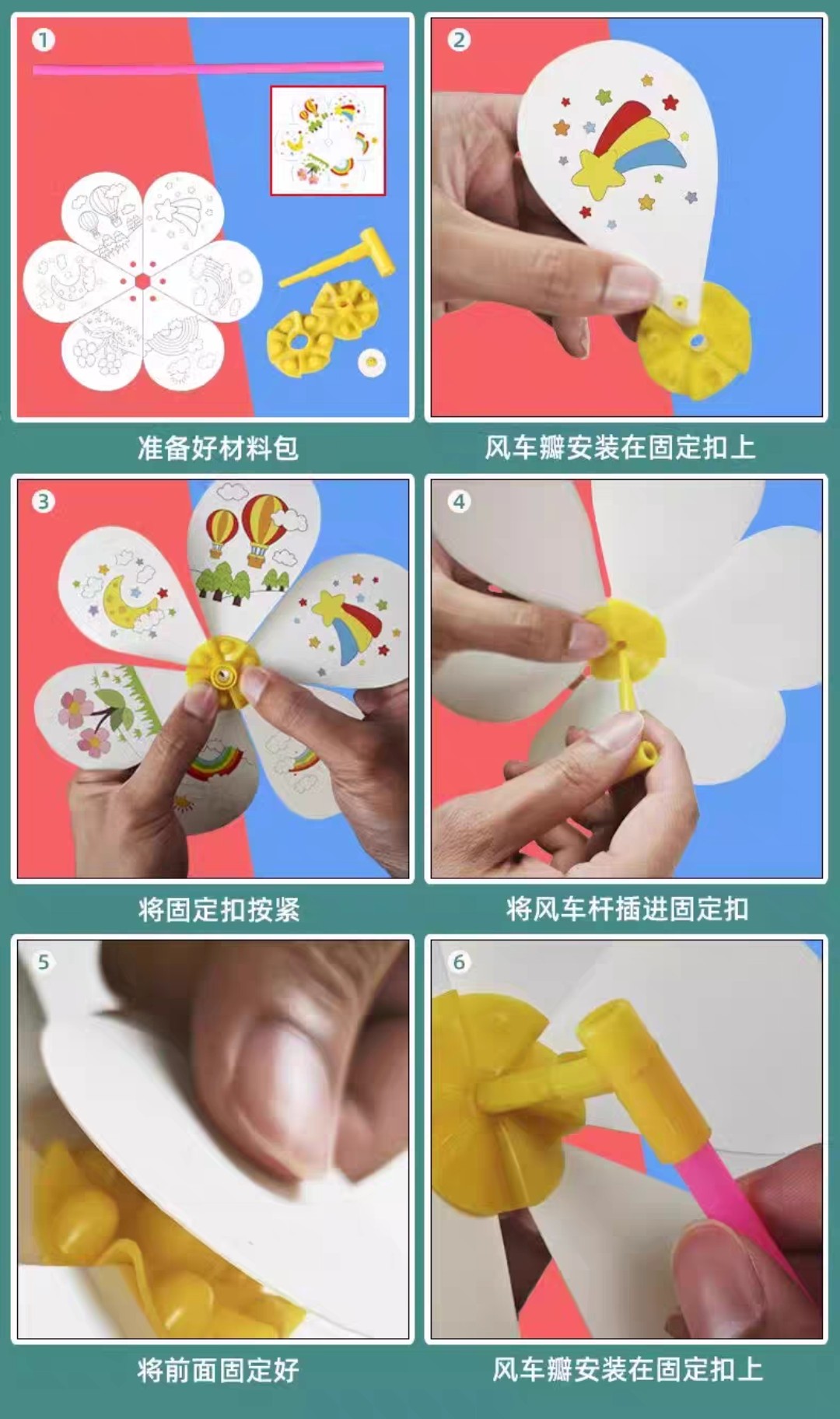 1
准备好材料包

2
风车瓣安装在固定扣上

3
将固定扣按紧

4
将风车杆插进固定扣

5
将前面固定好

6
风车瓣安装在固定扣上