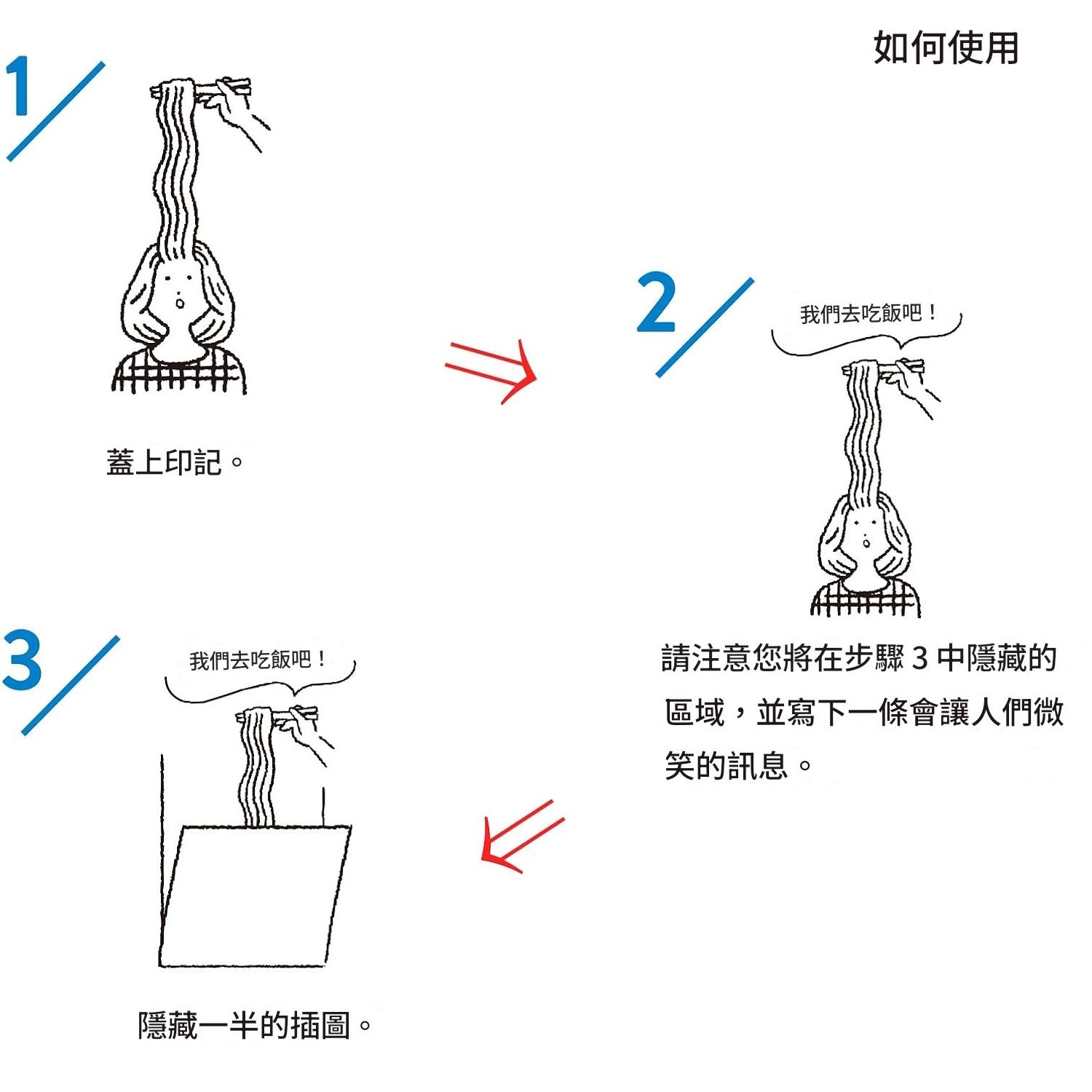 如何使用

1

蓋上印記。

2

我們去吃飯吧！

請注意您將在步驟 3 中隱藏的區域，並寫下一條會讓人們微笑的訊息。

3

我們去吃飯吧！

隱藏一半的插圖。