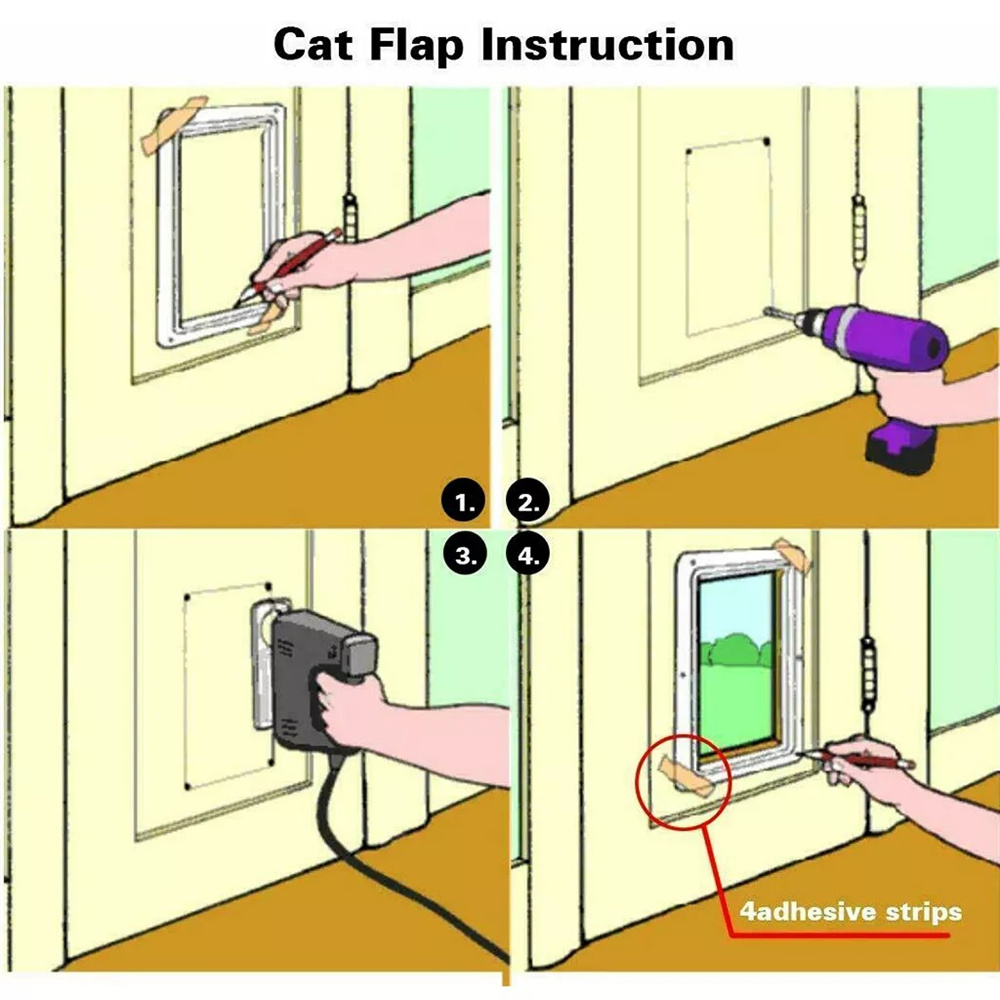 Cat Flap Instruction

1.

2.

3.

4.

4adhesive strips