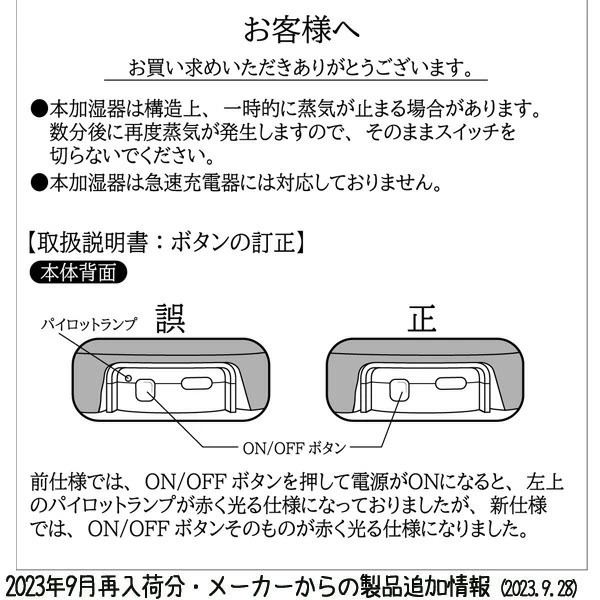 お客様へ

お買い求めいただきありがとうございます。

●本加湿器は構造上、一時的に蒸気が止まる場合があります。数分後に再度蒸気が発生しますので、そのままスイッチを切らないでください。

●本加湿器は急速充電器には対応しておりません。

【取扱説明書：ボタンの訂正】

本体背面

誤

正

パイロットランプ

ON/OFF ボタン

前仕様では、ON/OFF ボタンを押して電源がONになると、左上のパイロットランプが赤く光る仕様になっておりましたが、新仕様では、ON/OFF ボタンそのものが赤く光る仕様になりました。

2023年9月再入荷分・メーカーからの製品追加情報 (2023.9.28)