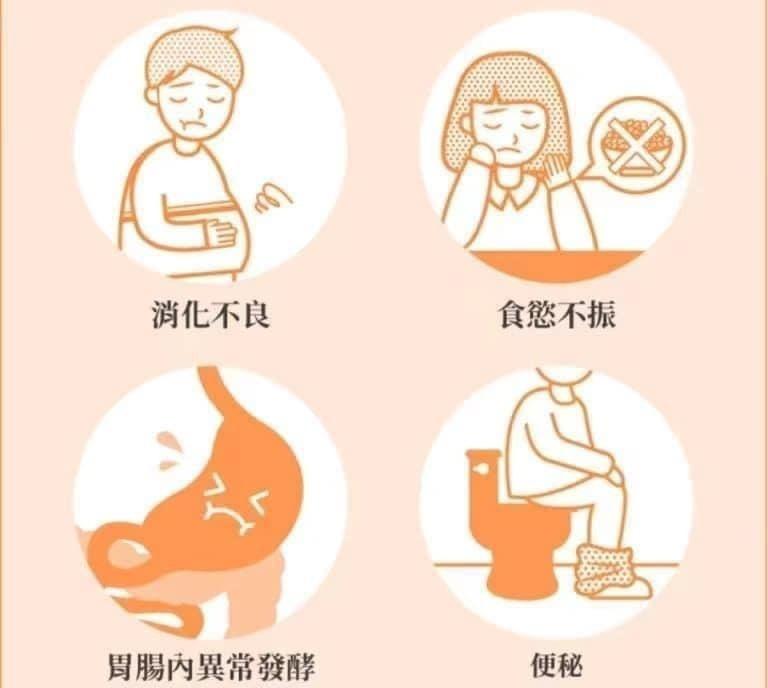 消化不良

食慾不振

胃腸內異常發酵

便秘