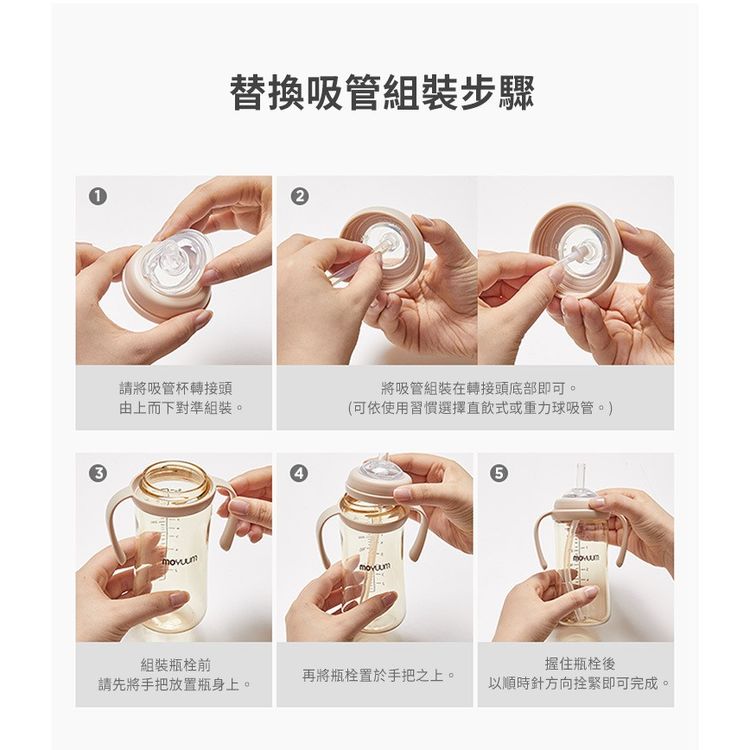 替換吸管組裝步驟

1

請將吸管杯轉接頭
由上而下對準組裝。

2

將吸管組裝在轉接頭底部即可。
(可依使用習慣選擇直飲式或重力球吸管。)

3

moyuum

組裝瓶栓前
請先將手把放置瓶身上。

4

moyuum

再將瓶栓置於手把之上。

5

moyuum

握住瓶栓後
以順時針方向拴緊即可完成。