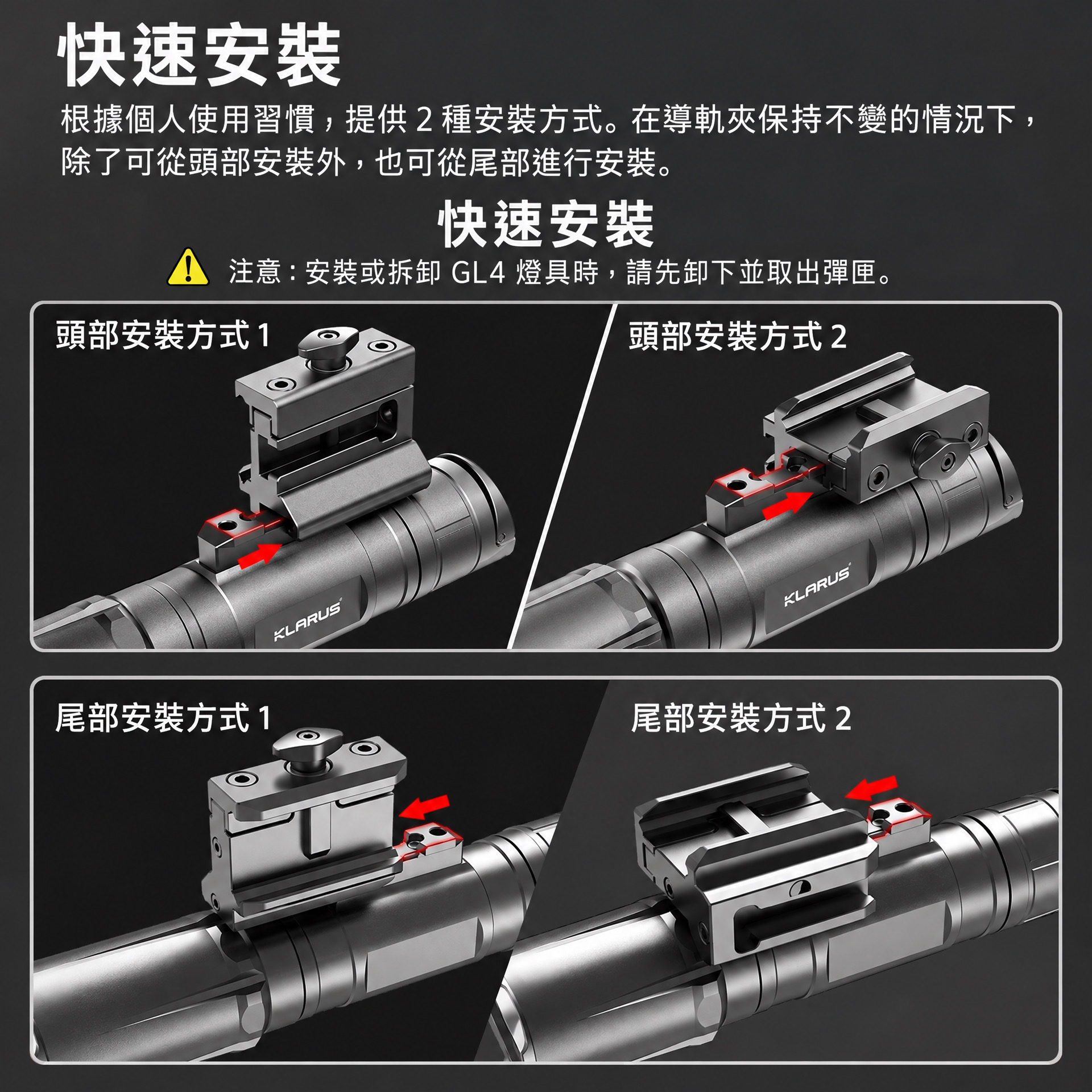 快速安裝

根據個人使用習慣，提供2種安裝方式。在導軌夾保持不變的情況下，除了可從頭部安裝外，也可從尾部進行安裝。

快速安裝

注意：安裝或拆卸GL4燈具時，請先卸下並取出彈匣。

頭部安裝方式1

KLARUS

頭部安裝方式2

KLARUS

尾部安裝方式1

尾部安裝方式2