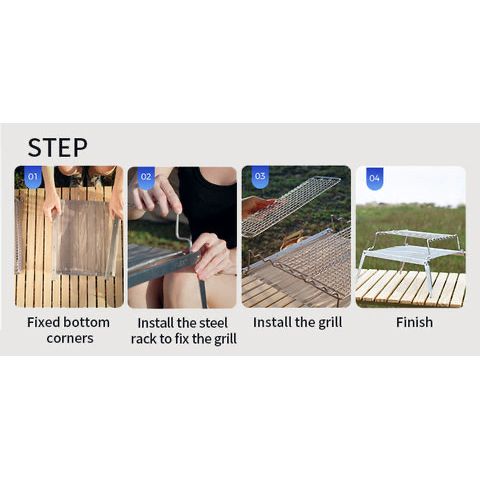 STEP

01

Fixed bottom corners

02

Install the steel rack to fix the grill

03

Install the grill

04

Finish