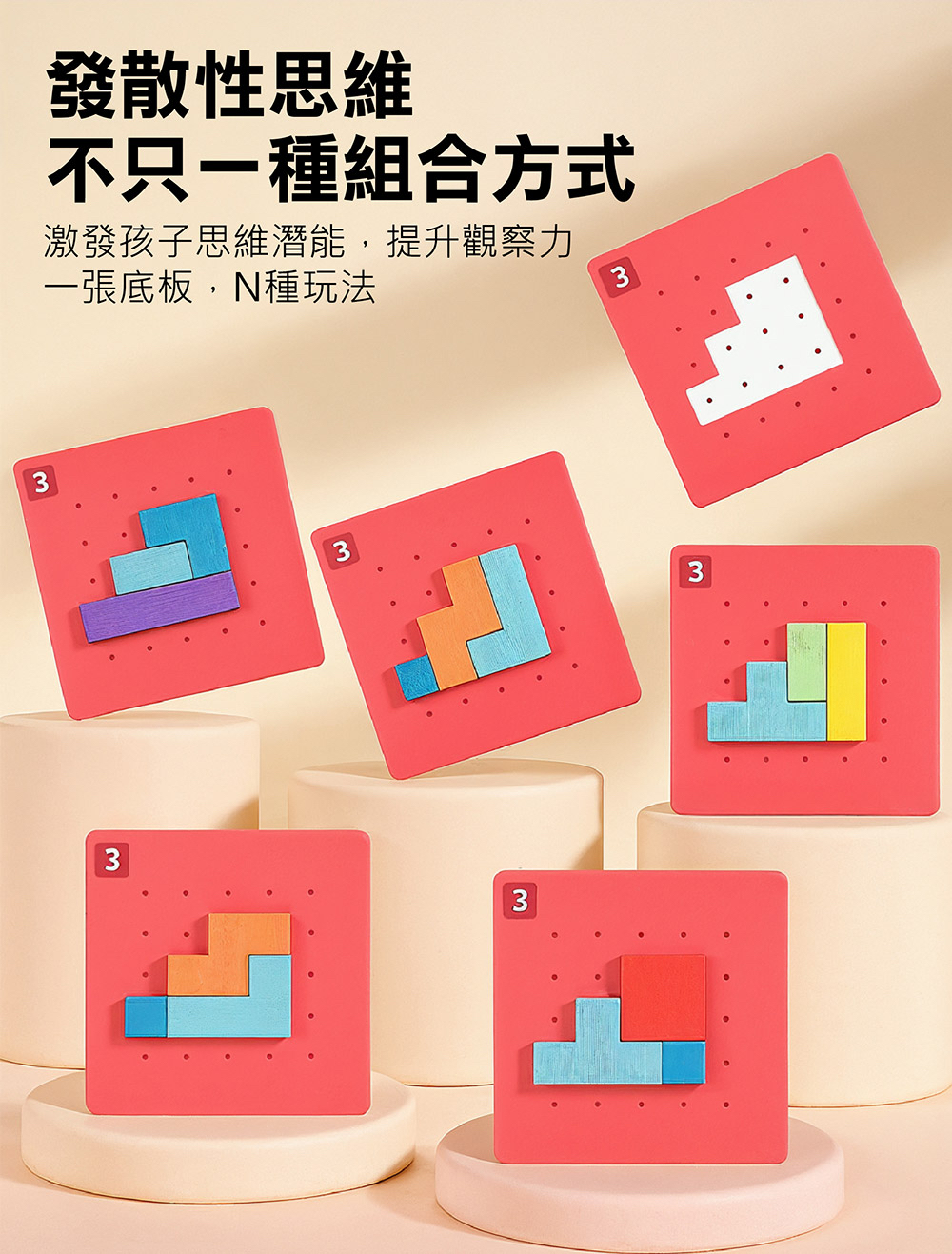 發散性思維
不只一種組合方式

激發孩子思維潛能，提升觀察力
一張底板，N種玩法

3

3

3

3

3

3