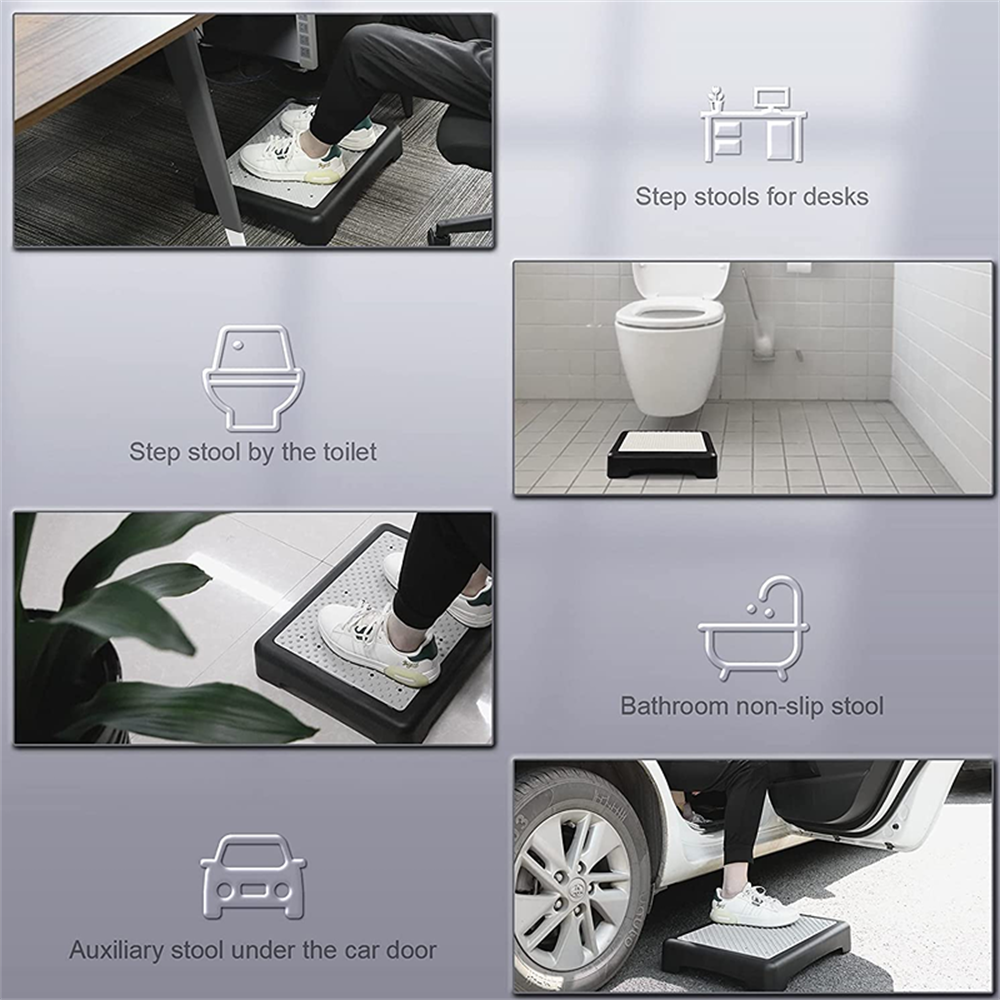 Step stools for desks

Step stool by the toilet

Bathroom non-slip stool

Auxiliary stool under the car door