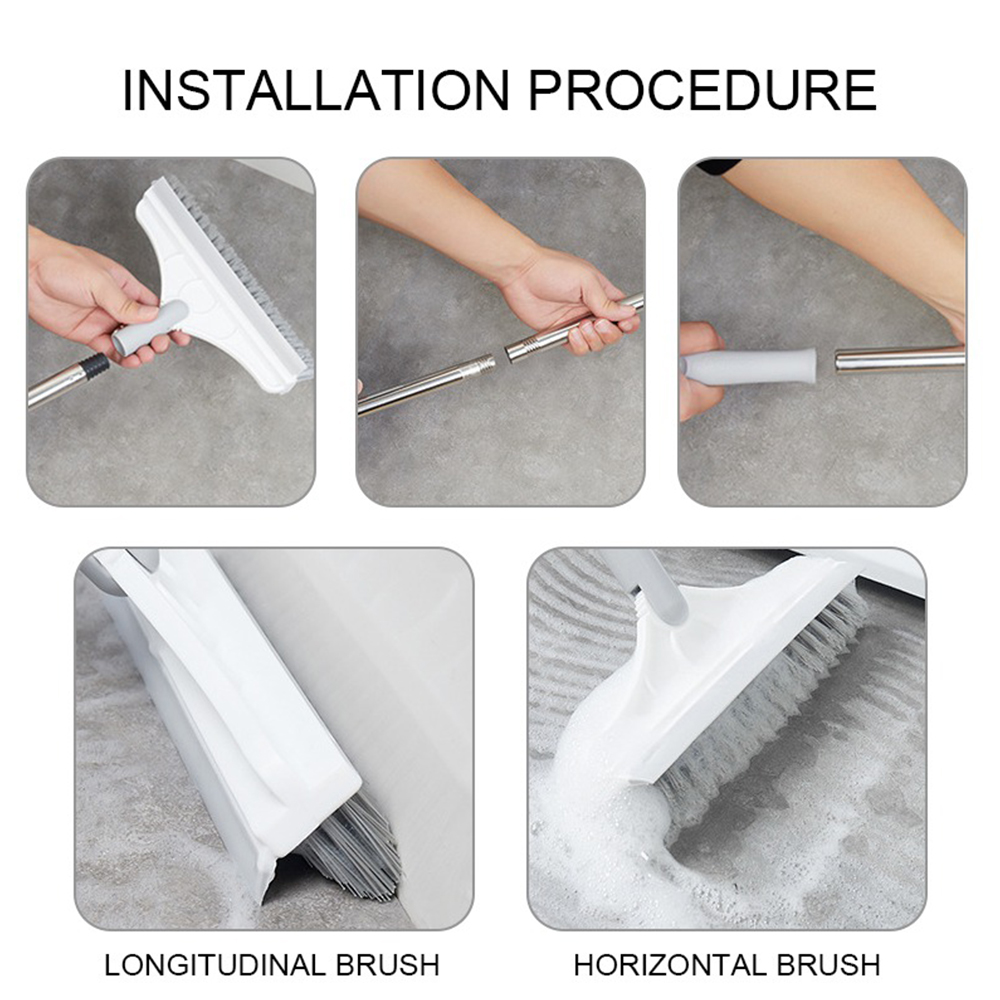 INSTALLATION PROCEDURE

LONGITUDINAL BRUSH

HORIZONTAL BRUSH