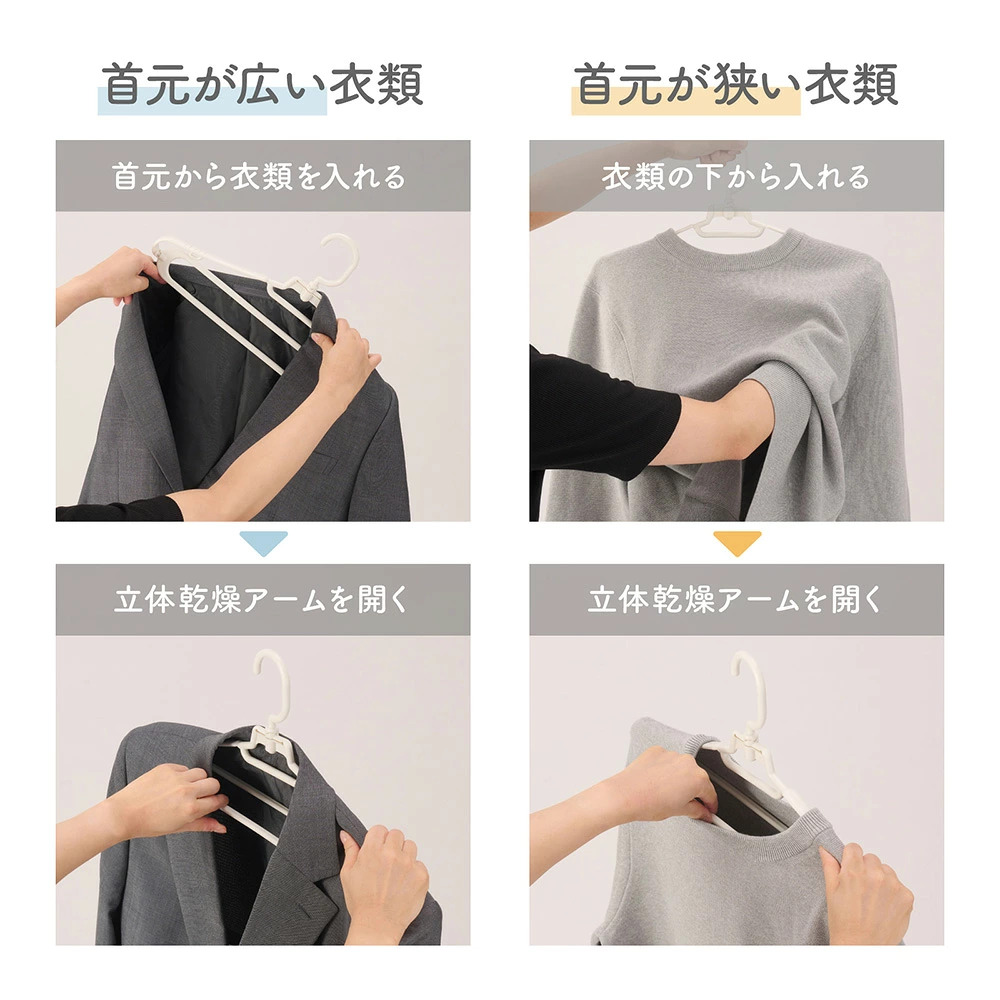 首元が広い衣類

首元から衣類を入れる

立体乾燥アームを開く

首元が狭い衣類

衣類の下から入れる

立体乾燥アームを開く