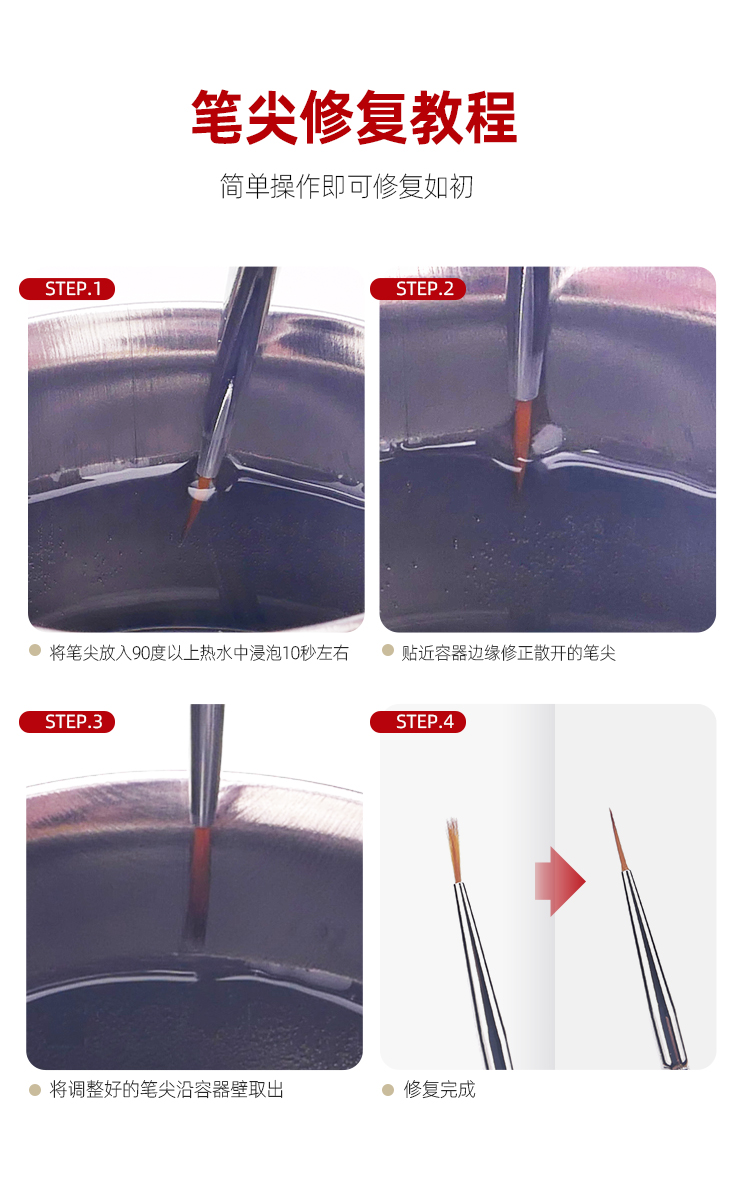 笔尖修复教程

简单操作即可修复如初

STEP.1

将笔尖放入90度以上热水中浸泡10秒左右

STEP.2

贴近容器边缘修正散开的笔尖

STEP.3

将调整好的笔尖沿容器壁取出

STEP.4

修复完成