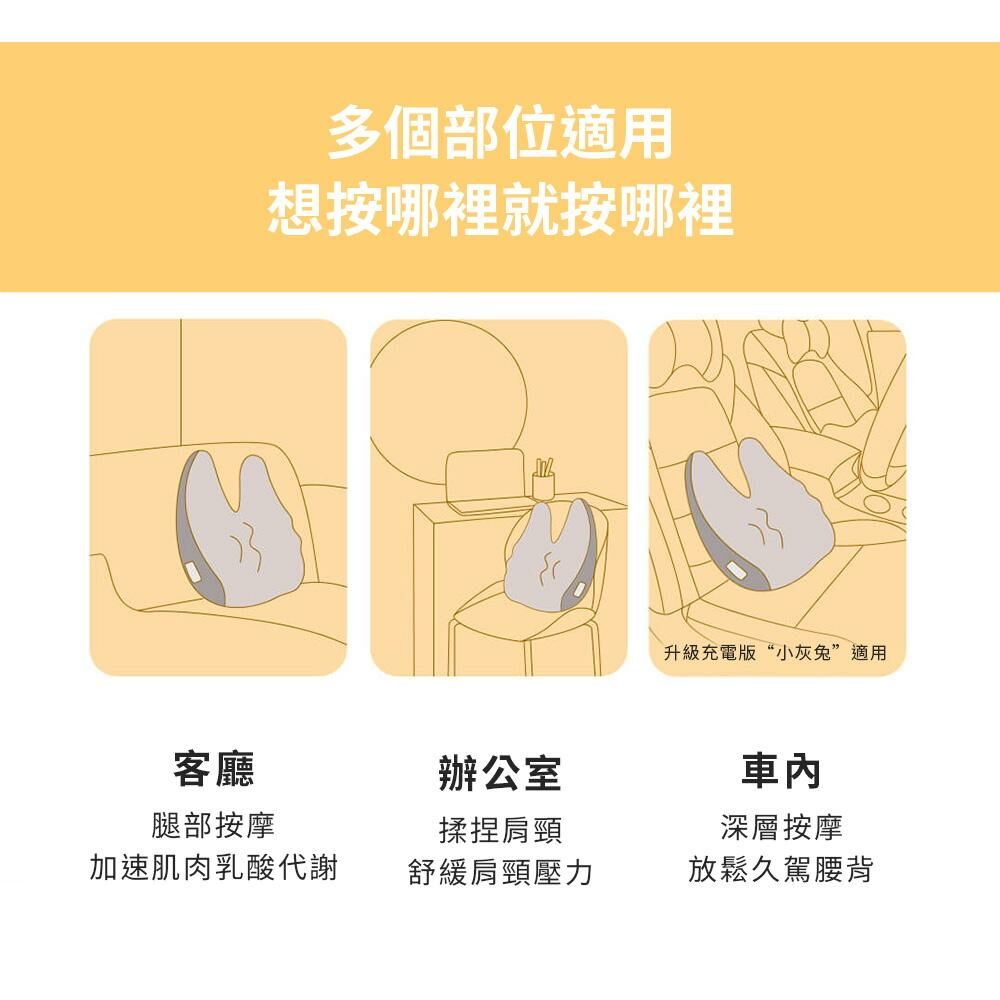 多個部位適用
想按哪裡就按哪裡

升級充電版“小灰兔”適用

客廳
腿部按摩
加速肌肉乳酸代謝

辦公室
揉捏肩頸
舒緩肩頸壓力

車內
深層按摩
放鬆久駕腰背