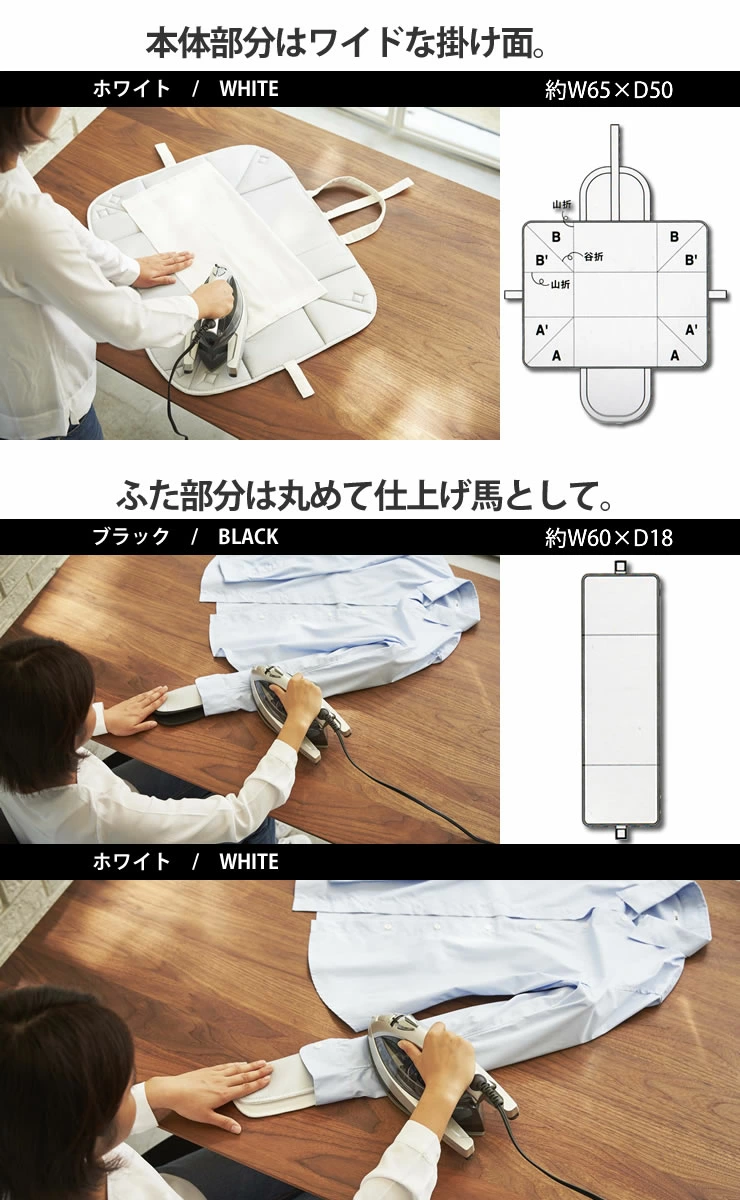 本体部分はワイドな掛け面。

ホワイト / WHITE

約W65×D50

山折

B

B

B'

谷折

B'

山折

A'

A'

A

A

ふた部分は丸めて仕上げ馬として。

ブラック / BLACK

約W60×D18

ホワイト / WHITE