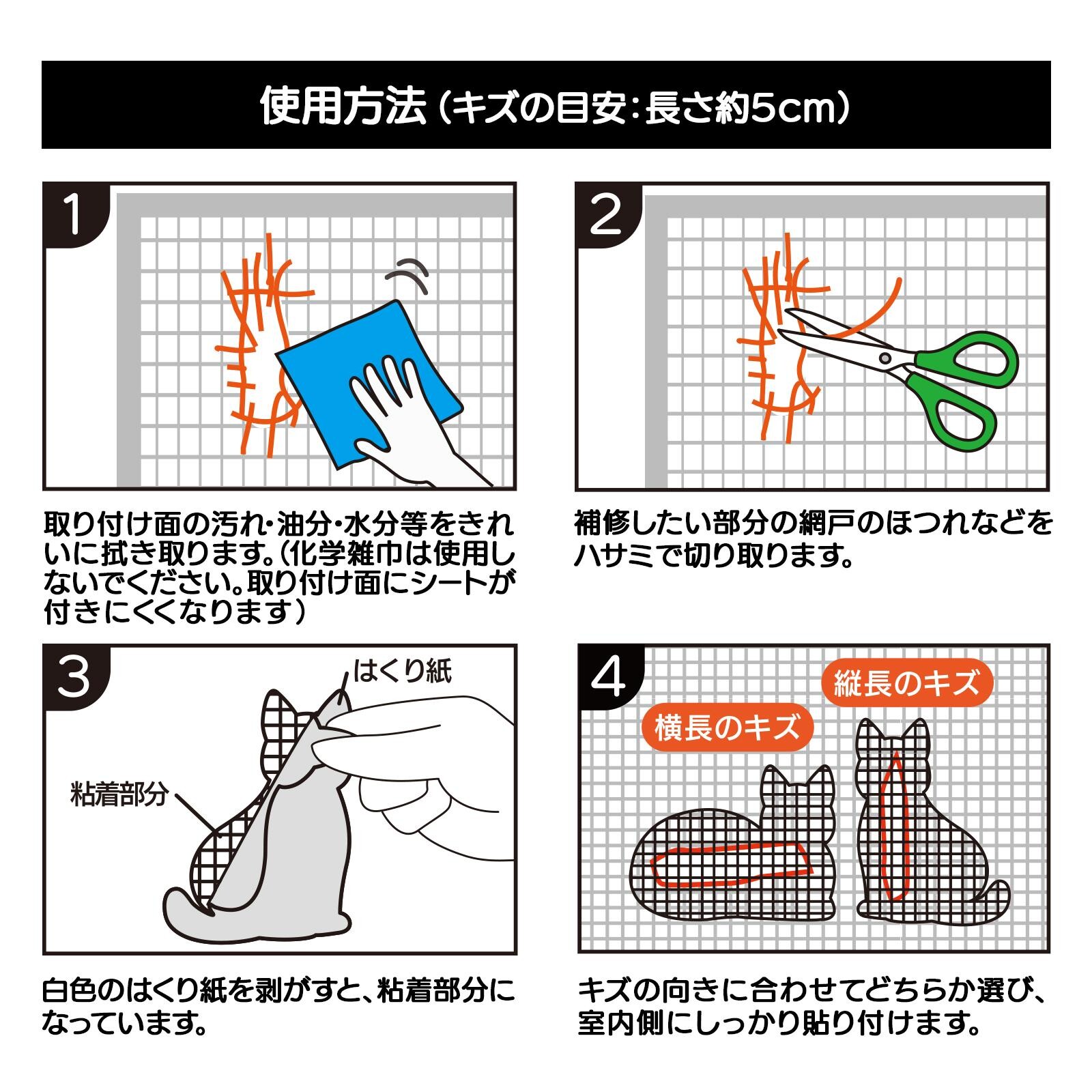 使用方法（キズの目安：長さ約5cm）

1

取り付け面の汚れ・油分・水分等をきれいに拭き取ります。（化学雑巾は使用しないでください。取り付け面にシートが付きにくくなります）

2

補修したい部分の網戸のほつれなどをハサミで切り取ります。

3

はくり紙

粘着部分

白色のはくり紙を剥がすと、粘着部分になっています。

4

縦長のキズ

横長のキズ

キズの向きに合わせてどちらか選び、室内側にしっかり貼り付けます。