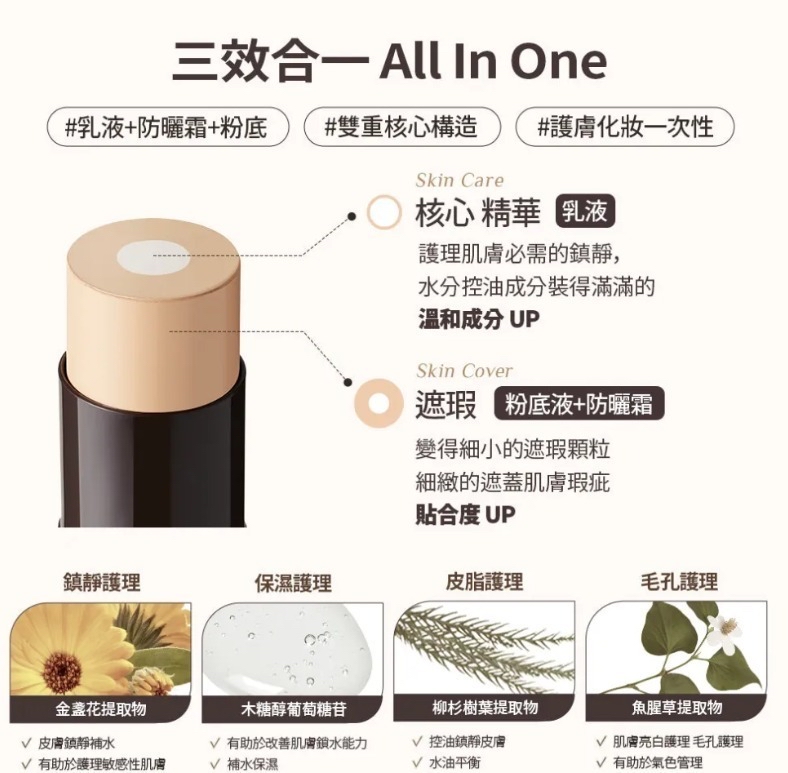 三效合一 All In One

#乳液+防曬霜+粉底
#雙重核心構造
#護膚化妝一次性

Skin Care
核心 精華 乳液
護理肌膚必需的鎮靜,
水分控油成分裝得滿滿的
溫和成分 UP

Skin Cover
遮瑕 粉底液+防曬霜
變得細小的遮瑕顆粒
細緻的遮蓋肌膚瑕疵
貼合度 UP

鎮靜護理
金盞花提取物
✓ 皮膚鎮靜補水
✓ 有助於護理敏感性肌膚

保濕護理
木糖醇葡萄糖苷
✓ 有助於改善肌膚鎖水能力
✓ 補水保濕

皮脂護理
柳杉樹葉提取物
✓ 控油鎮靜皮膚
✓ 水油平衡

毛孔護理
魚腥草提取物
✓ 肌膚亮白護理 毛孔護理
✓ 有助於氣色管理