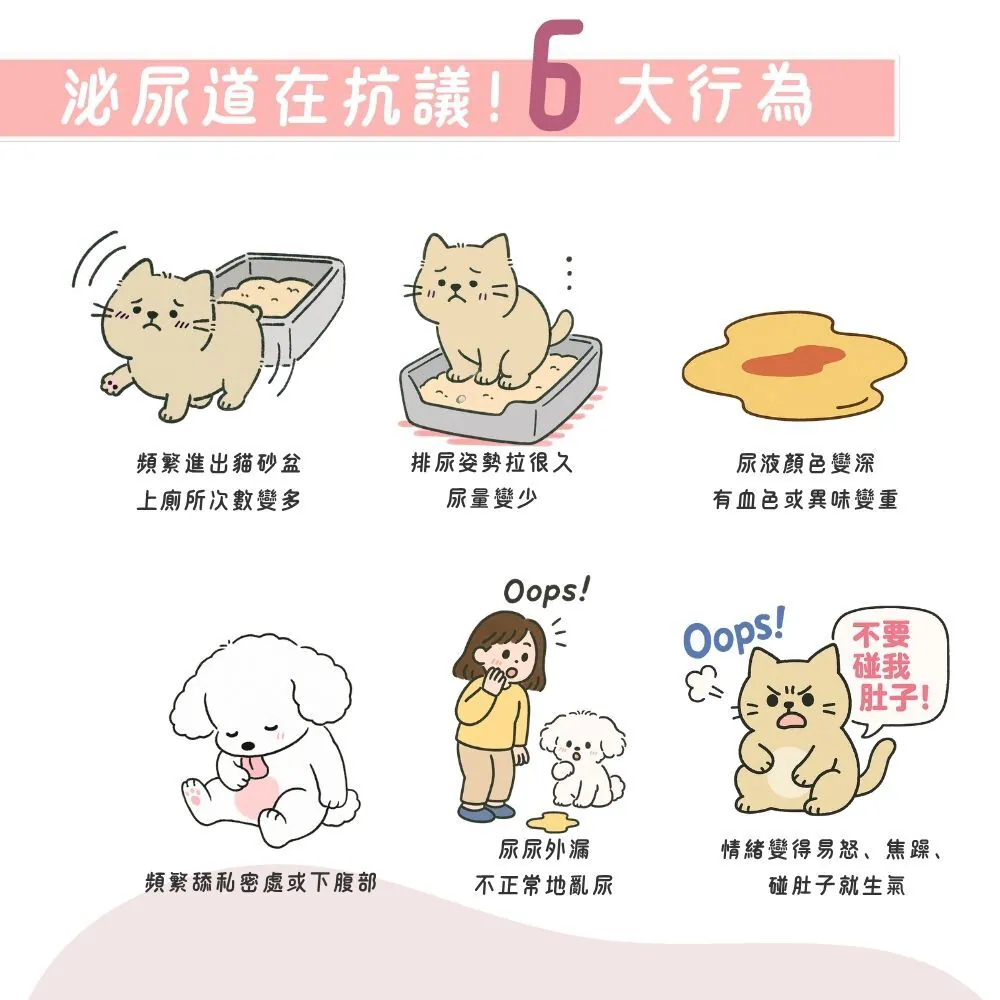 泌尿道在抗議！6 大行為

頻繁進出貓砂盆
上廁所次數變多

排尿姿勢拉很久
尿量變少

尿液顏色變深
有血色或異味變重

頻繁舔私密處或下腹部

Oops!

尿尿外漏
不正常地亂尿

Oops!

不要碰我肚子！

情緒變得易怒、焦躁、
碰肚子就生氣