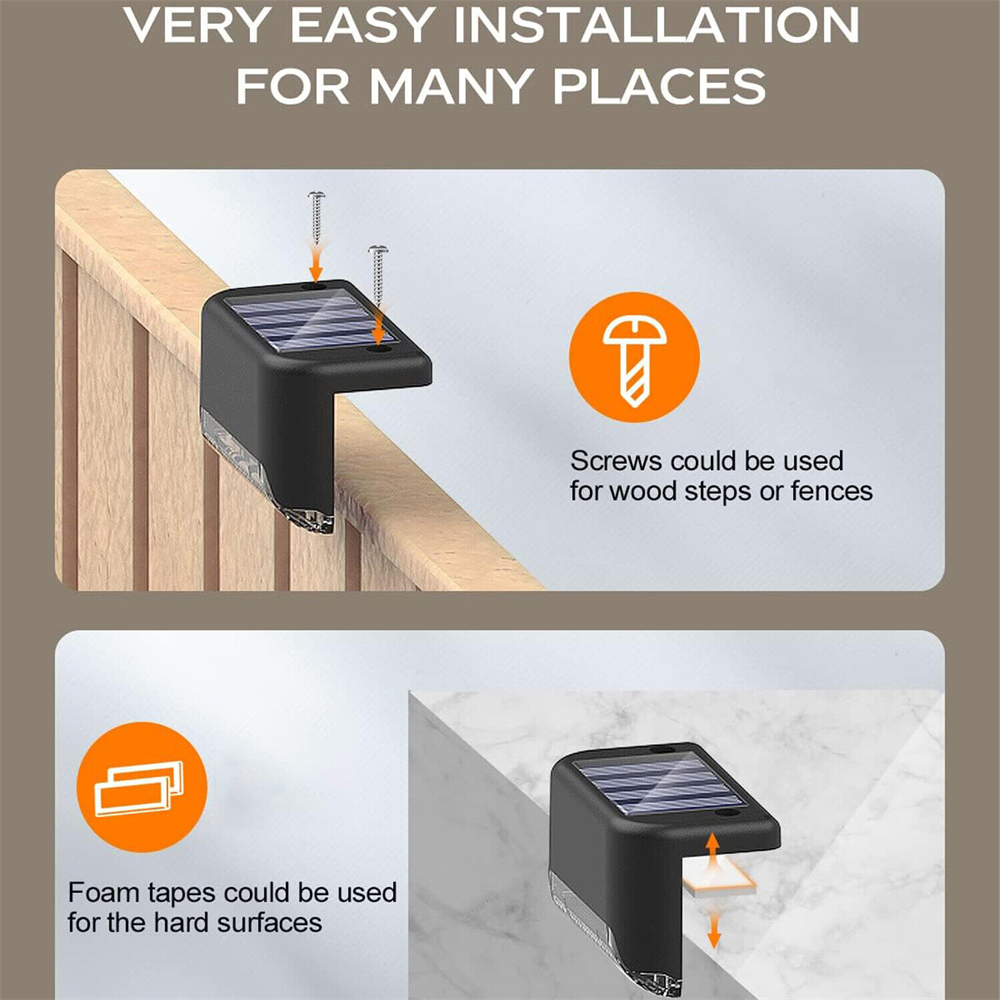 VERY EASY INSTALLATION FOR MANY PLACES

Screws could be used for wood steps or fences

Foam tapes could be used for the hard surfaces