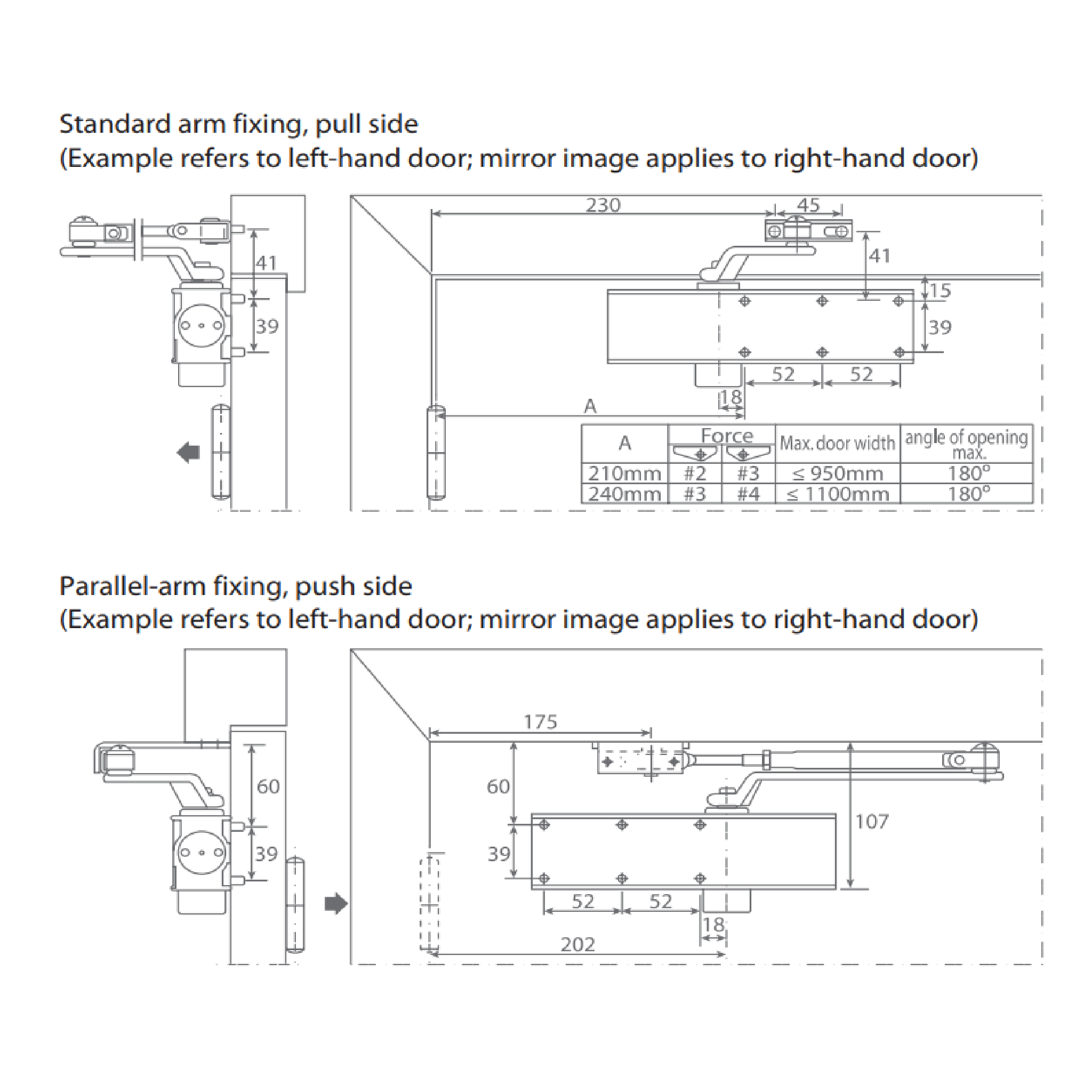 Standard arm fixing, pull side
(Example refers to left-hand door; mirror image applies to right-hand door)

41
39

230
45
41
15
39
52
52
18
A

| A | Force | | Max. door width | angle of opening max. |
|---|---|---|---|---|
| 210mm | #2 | #3 | ≤ 950mm | 180° |
| 240mm | #3 | #4 | ≤ 1100mm | 180° |

Parallel-arm fixing, push side
(Example refers to left-hand door; mirror image applies to right-hand door)

60
39

175
60
39
107
52
52
18
202